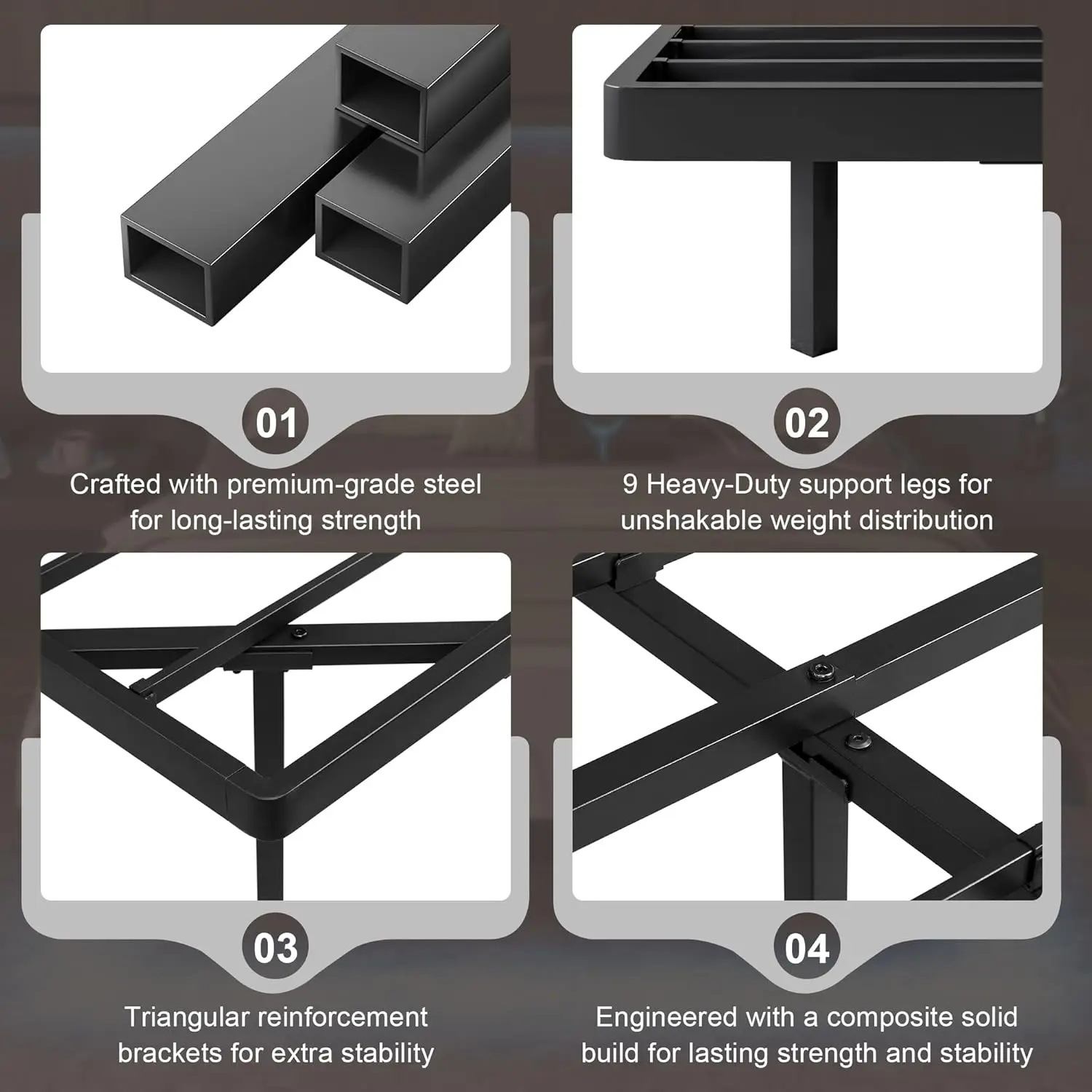 01

Crafted with premium-grade steel for long-lasting strength

02

9 Heavy-Duty support legs for unshakable weight distribution

03

Triangular reinforcement brackets for extra stability

04

Engineered with a composite solid build for lasting strength and stability