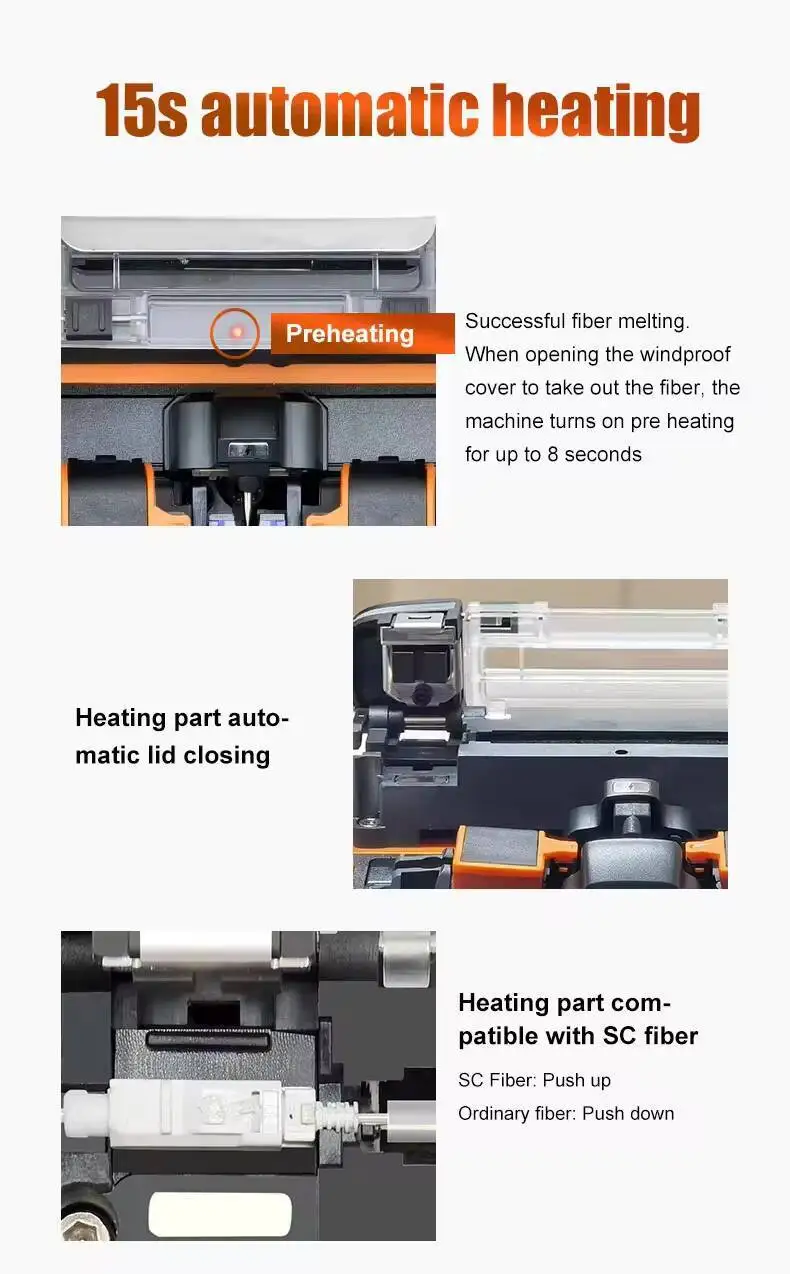 15s automatic heating

Preheating

Successful fiber melting. When opening the windproof cover to take out the fiber, the machine turns on pre heating for up to 8 seconds

Heating part automatic lid closing

Heating part compatible with SC fiber

SC Fiber: Push up
Ordinary fiber: Push down