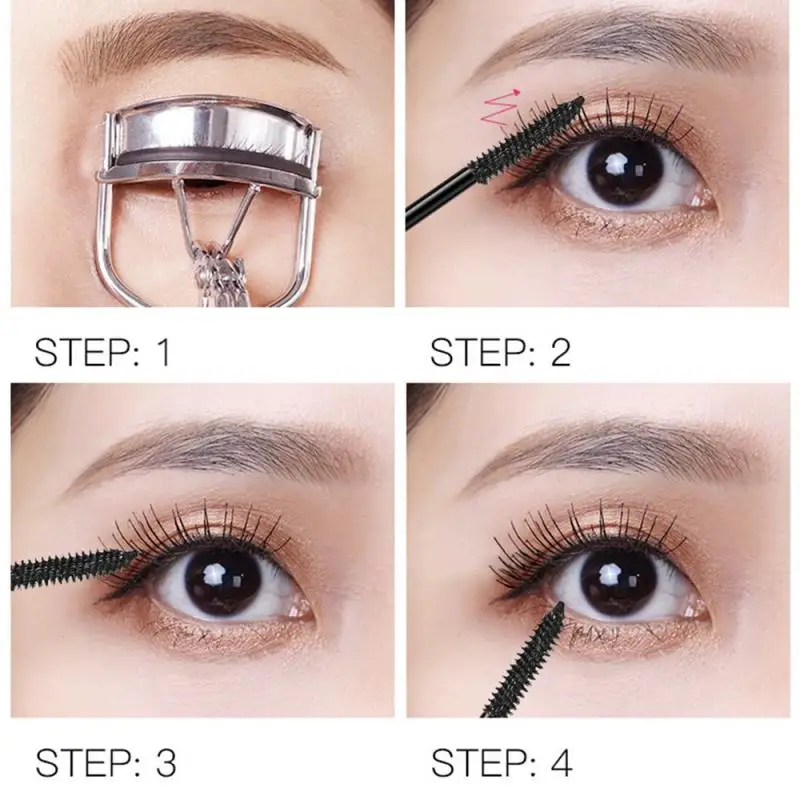 STEP: 1

STEP: 2

STEP: 3

STEP: 4