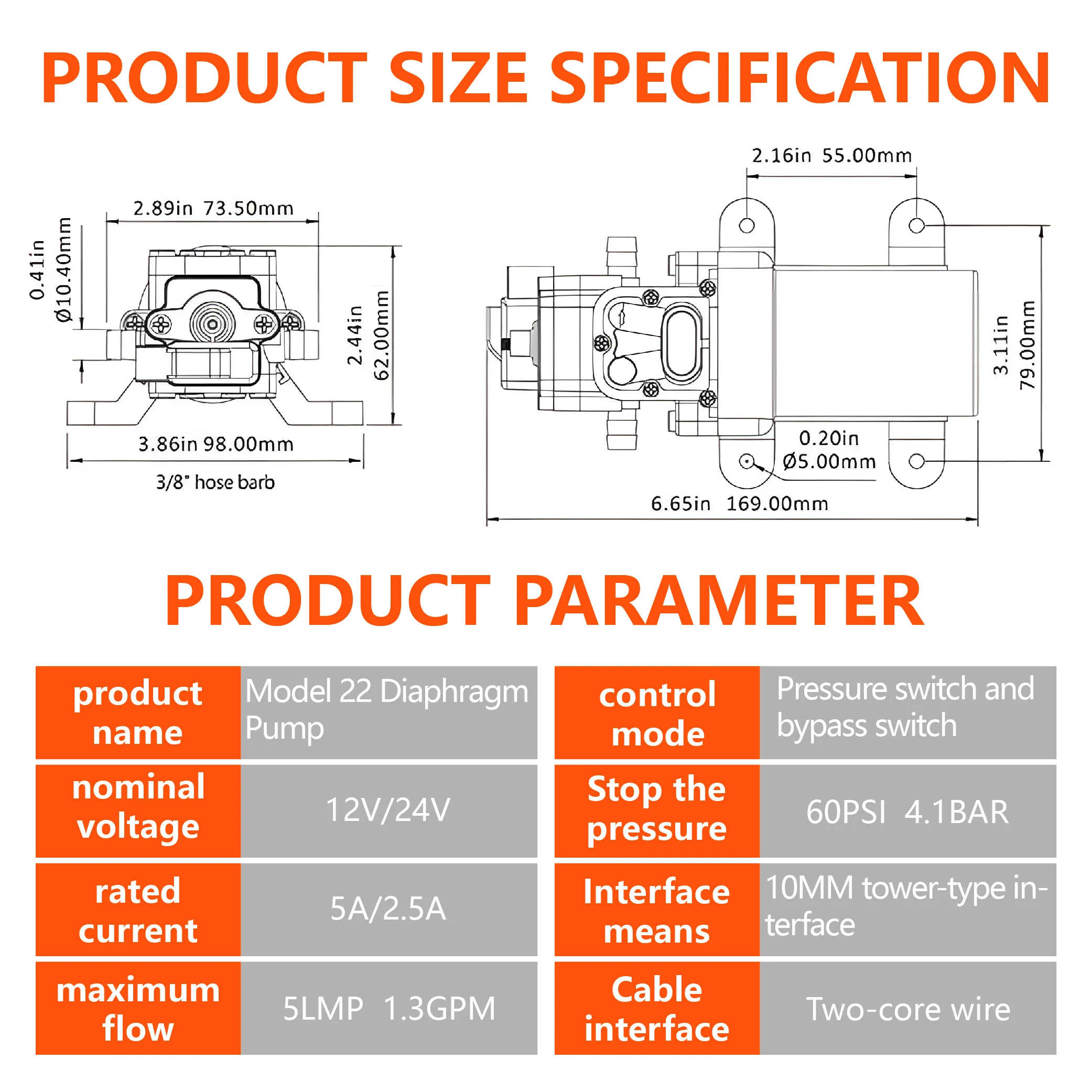 PRODUCT SIZE SPECIFICATION

2.89in 73.50mm

0.41in
Ø10.40mm

2.44in
62.00mm

3.86in 98.00mm

3/8" hose barb

2.16in 55.00mm

3.11in
79.00mm

0.20in
Ø5.00mm

6.65in 169.00mm

PRODUCT PARAMETER

| product name | Model 22 Diaphragm Pump |
|---|---|
| nominal voltage | 12V/24V |
| rated current | 5A/2.5A |
| maximum flow | 5LMP 1.3GPM |

| control mode | Pressure switch and bypass switch |
|---|---|
| Stop the pressure | 60PSI 4.1BAR |
| Interface means | 10MM tower-type interface |
| Cable interface | Two-core wire |