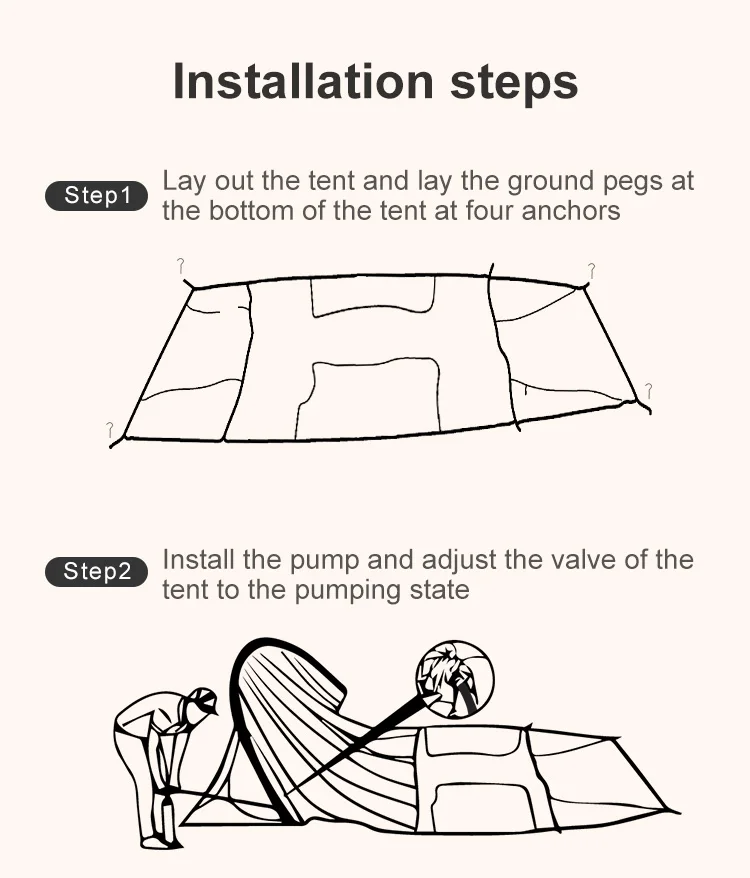 Installation steps

Step1 Lay out the tent and lay the ground pegs at the bottom of the tent at four anchors

Step2 Install the pump and adjust the valve of the tent to the pumping state