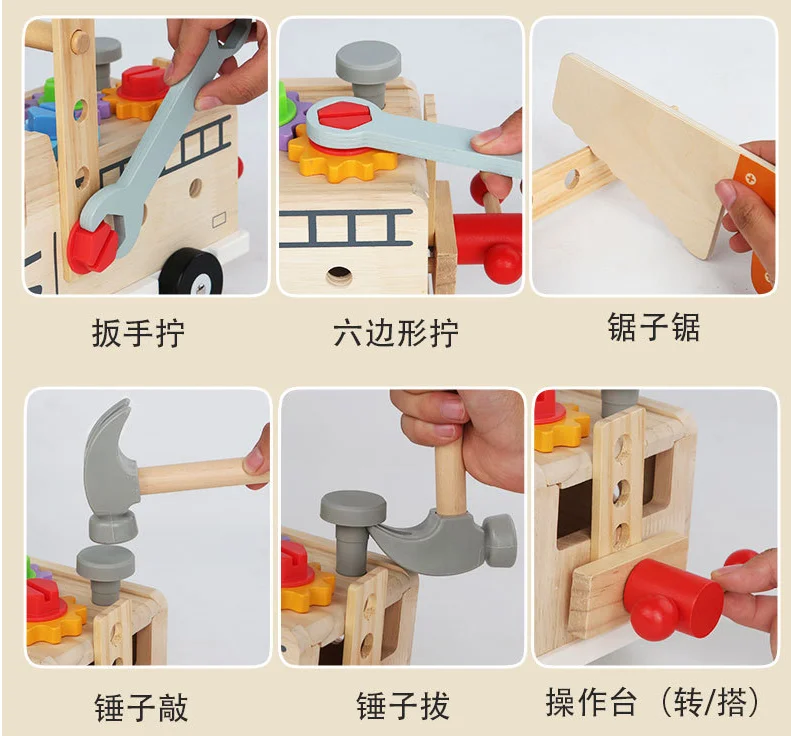 扳手拧

六边形拧

锯子锯

锤子敲

锤子拔

操作台（转/搭）