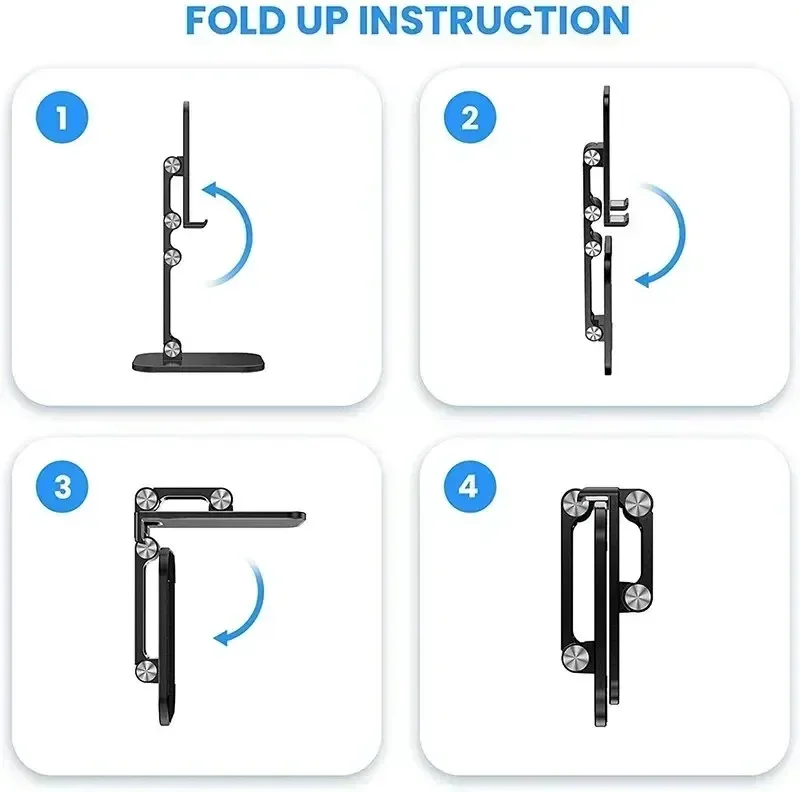 FOLD UP INSTRUCTION

1

2

3

4