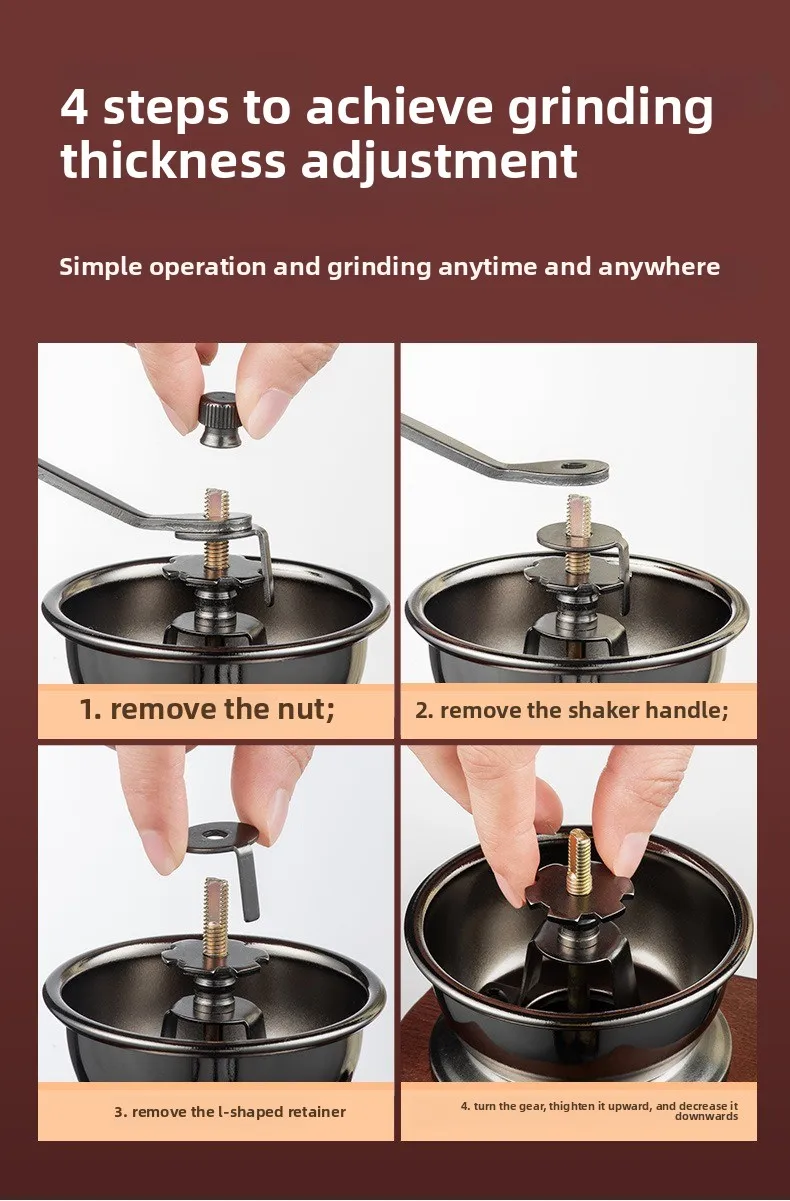 4 steps to achieve grinding thickness adjustment

Simple operation and grinding anytime and anywhere

1. remove the nut;

2. remove the shaker handle;

3. remove the l-shaped retainer

4. turn the gear, thighten it upward, and decrease it downwards