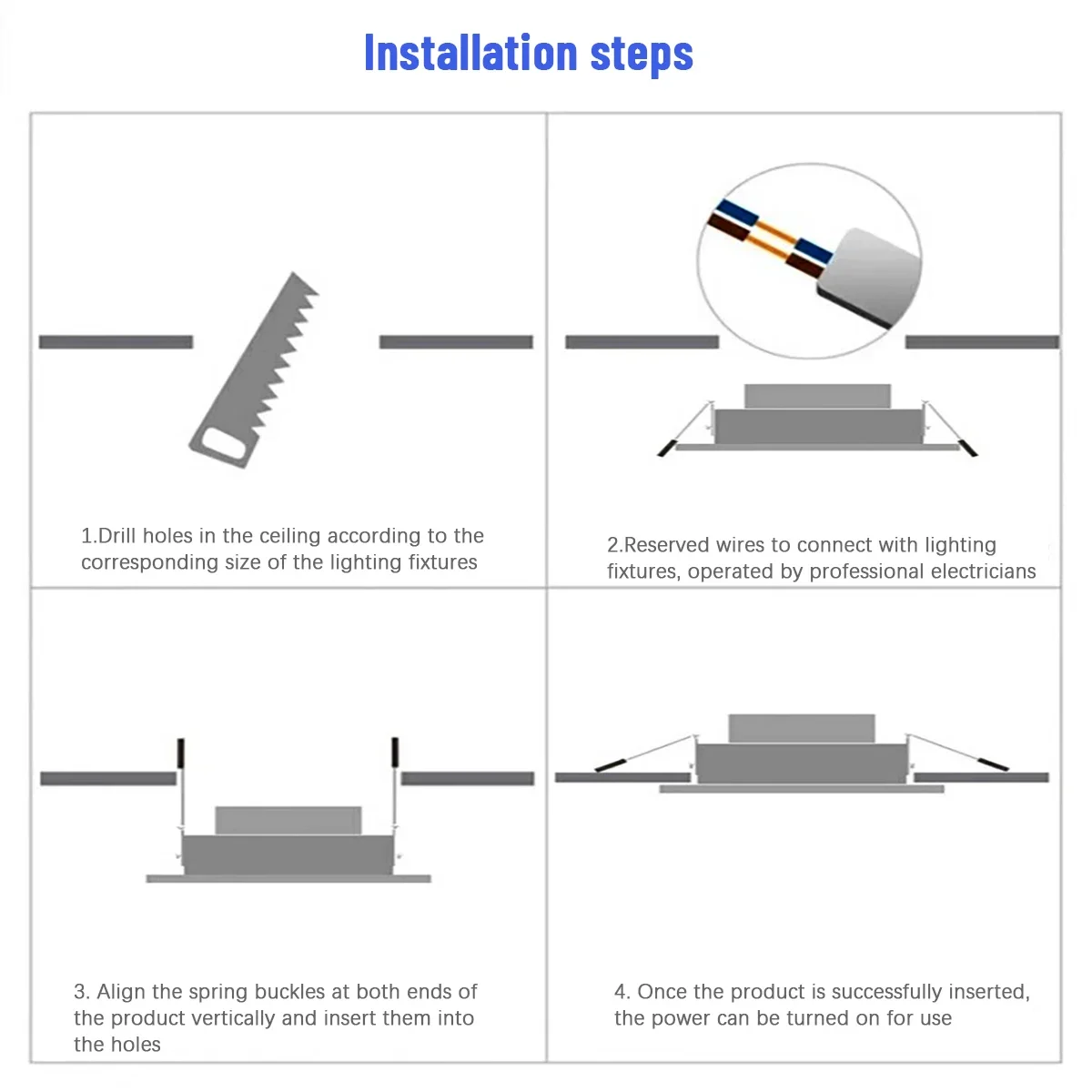 Installation steps

1.Drill holes in the ceiling according to the corresponding size of the lighting fixtures

2.Reserved wires to connect with lighting fixtures, operated by professional electricians

3. Align the spring buckles at both ends of the product vertically and insert them into the holes

4. Once the product is successfully inserted, the power can be turned on for use