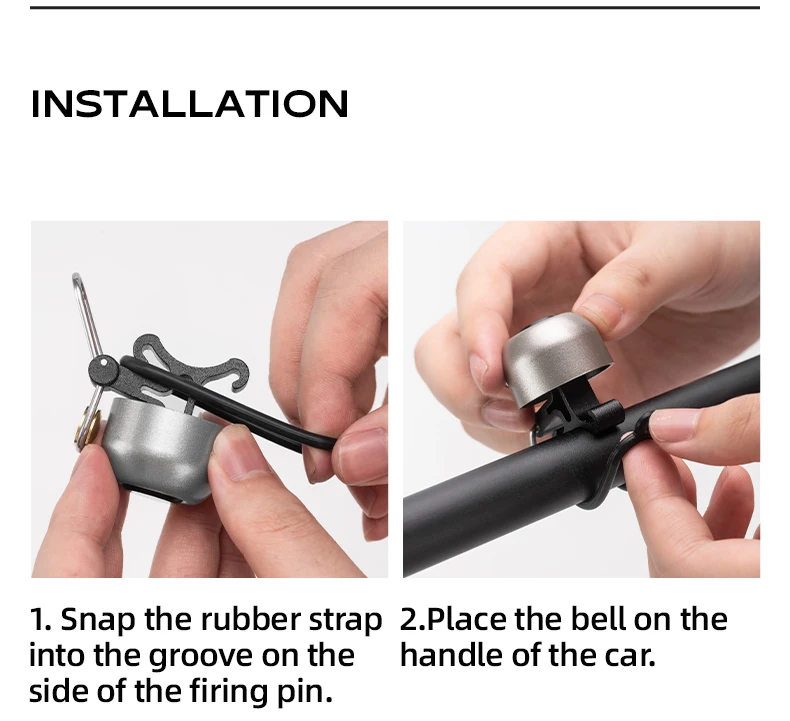 INSTALLATION

1. Snap the rubber strap into the groove on the side of the firing pin.

2.Place the bell on the handle of the car.