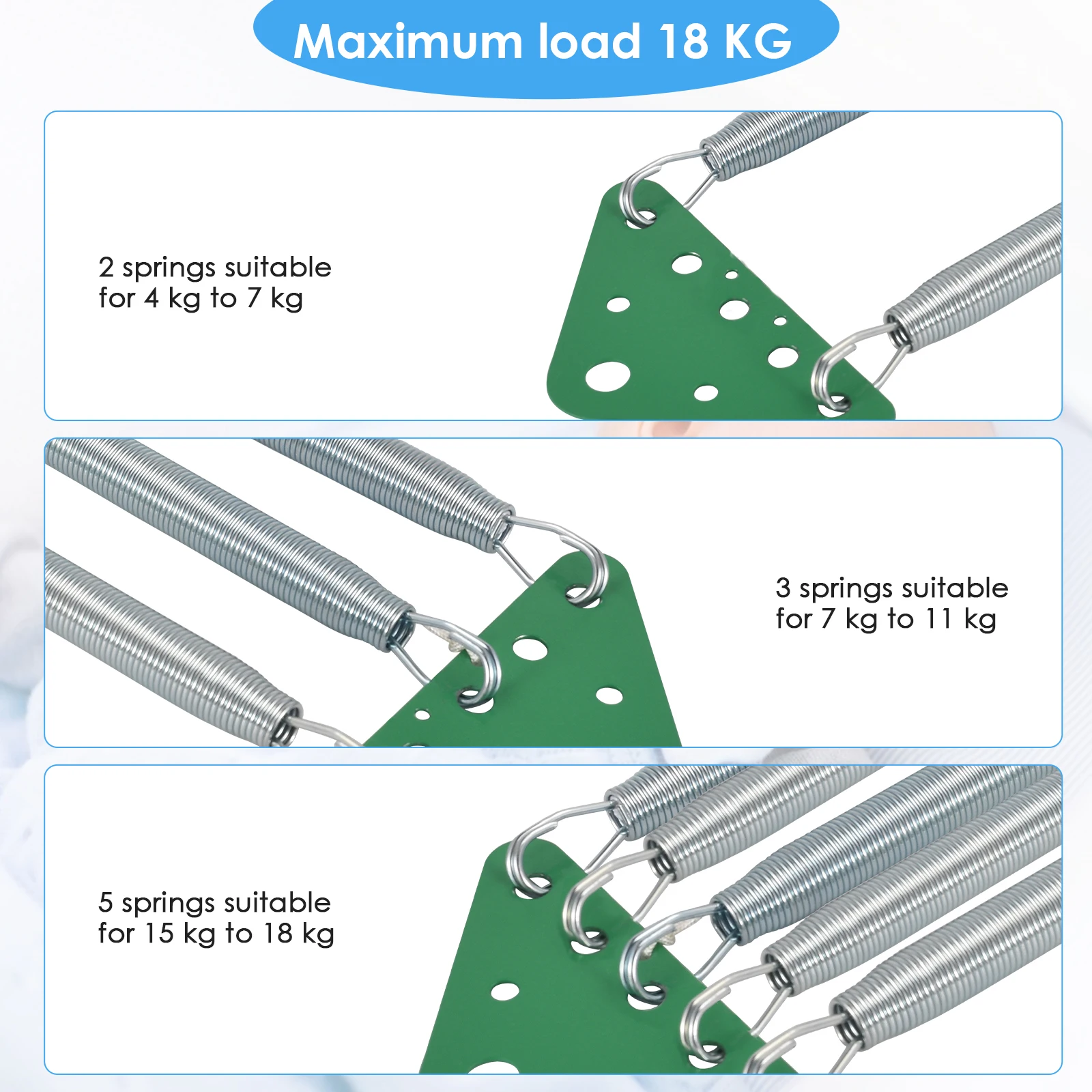 Maximum load 18 KG

2 springs suitable for 4 kg to 7 kg

3 springs suitable for 7 kg to 11 kg

5 springs suitable for 15 kg to 18 kg