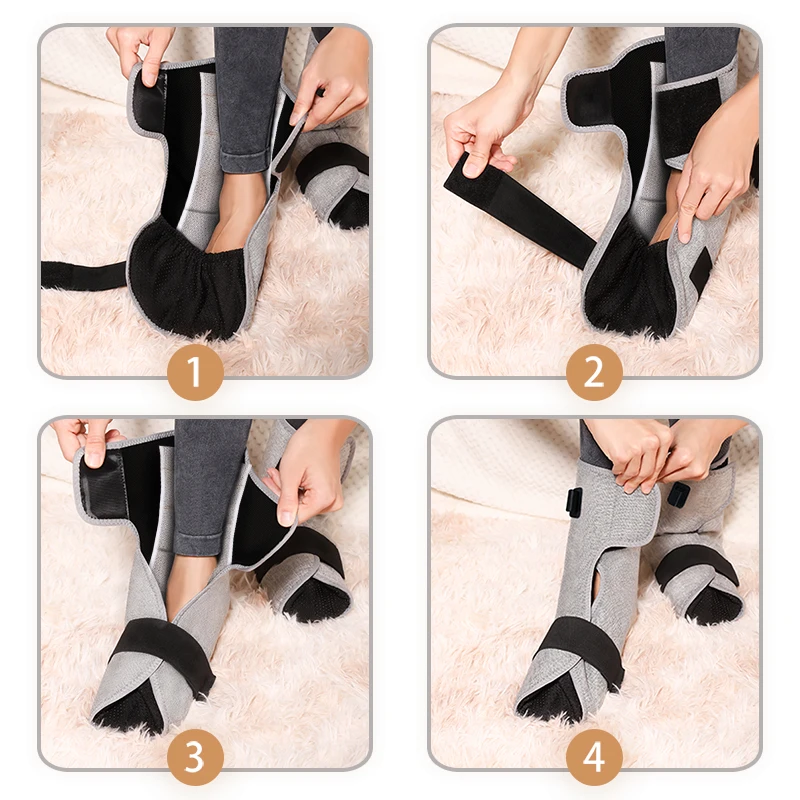 1
2
3
4