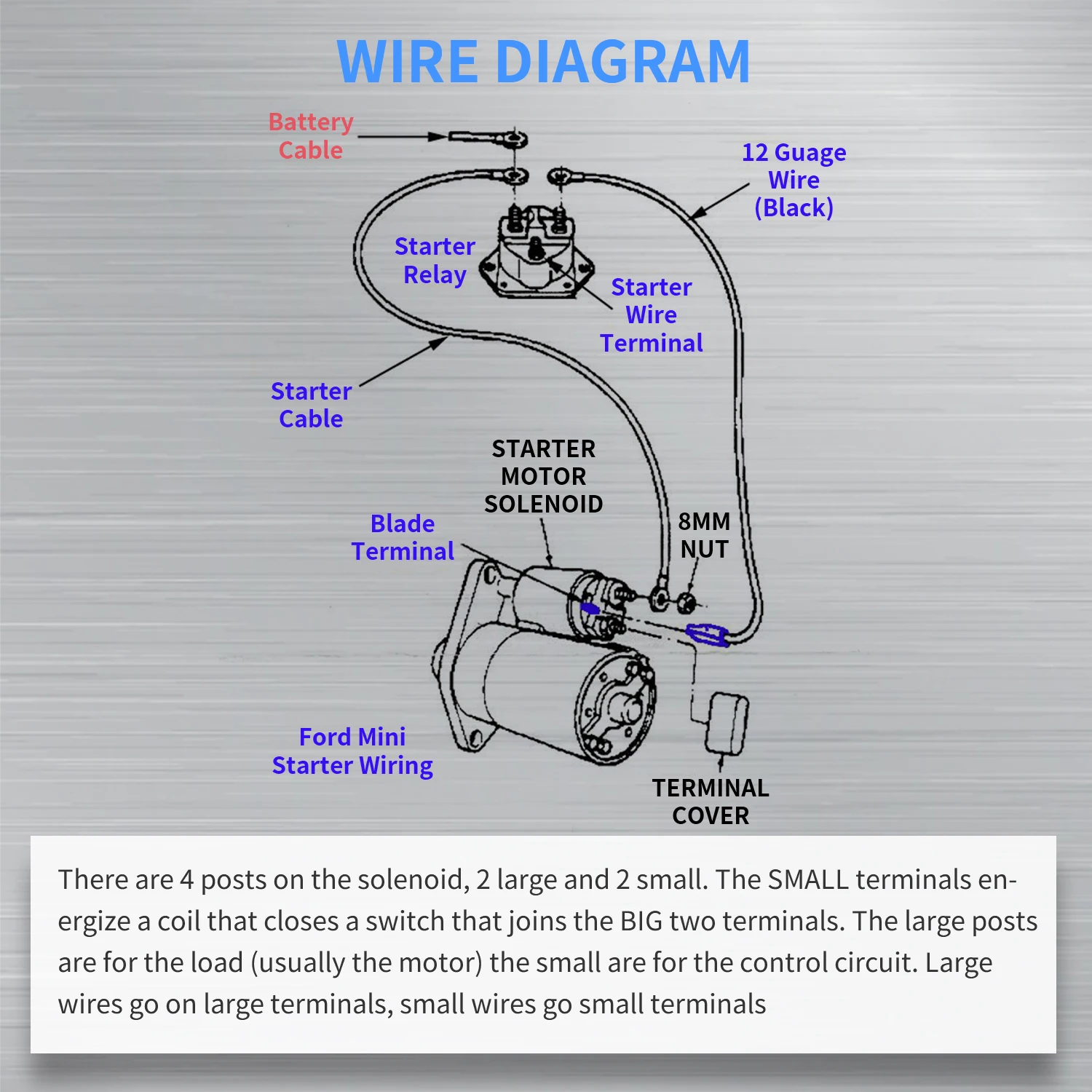 WIRE DIAGRAM

Battery Cable

12 Guage Wire (Black)

Starter Relay

Starter Wire Terminal

Starter Cable

STARTER MOTOR SOLENOID

Blade Terminal

8MM NUT

Ford Mini Starter Wiring

TERMINAL COVER

There are 4 posts on the solenoid, 2 large and 2 small. The SMALL terminals energize a coil that closes a switch that joins the BIG two terminals. The large posts are for the load (usually the motor) the small are for the control circuit. Large wires go on large terminals, small wires go small terminals