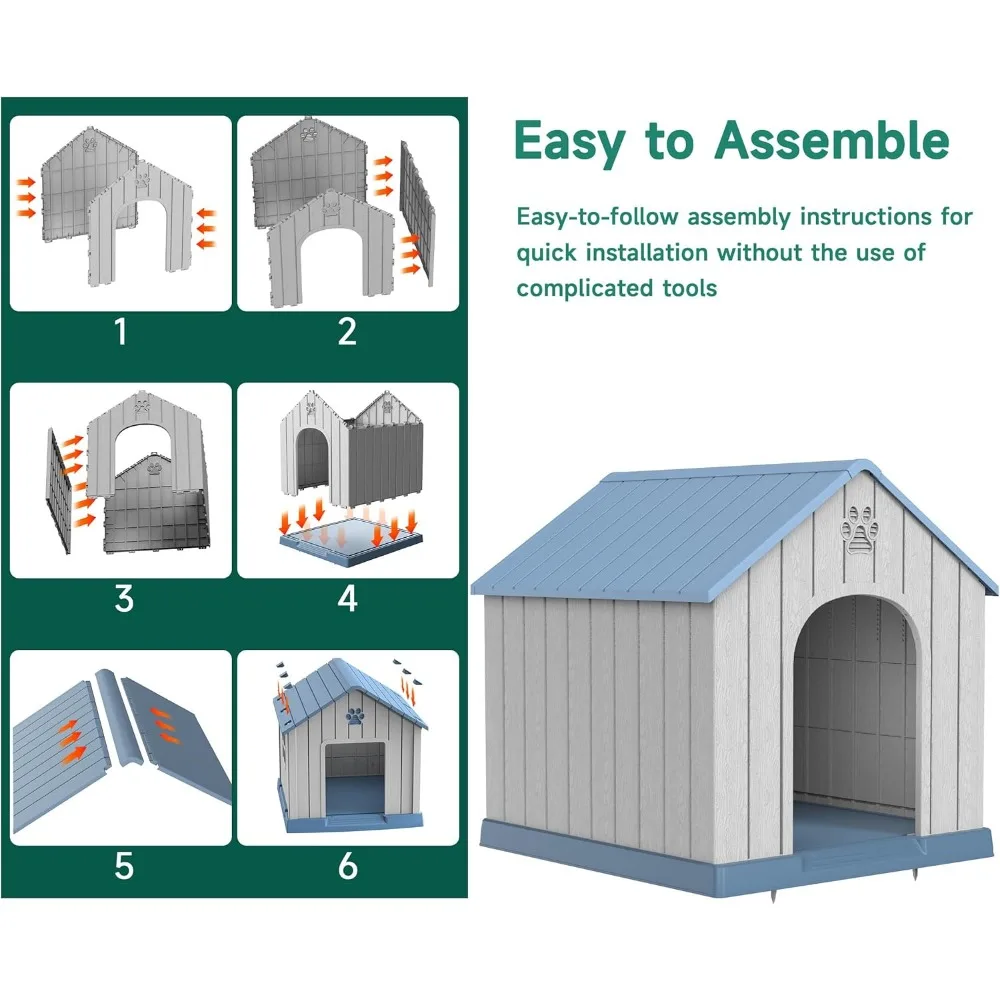 1

2

3

4

5

6

Easy to Assemble

Easy-to-follow assembly instructions for quick installation without the use of complicated tools