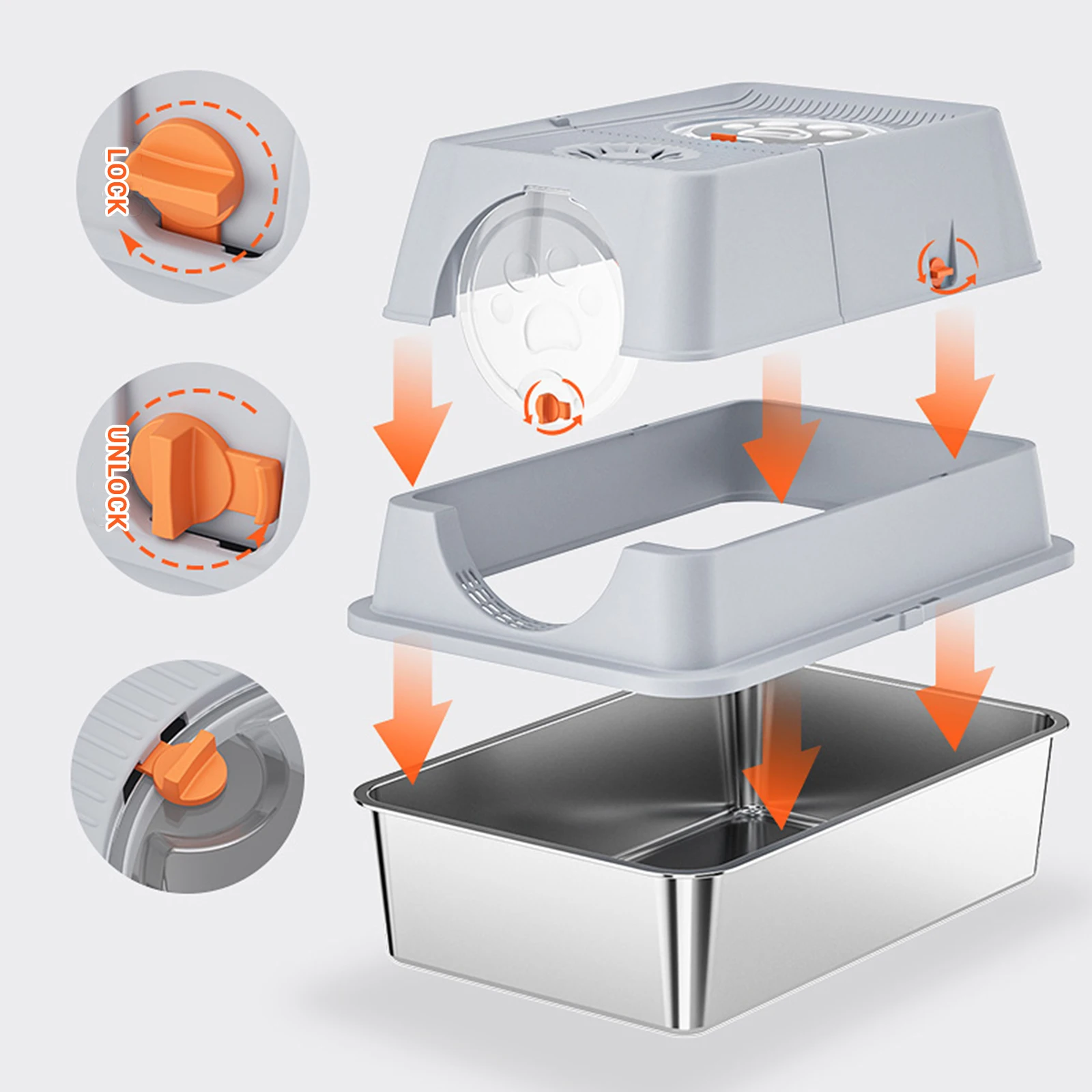 LOCK

UNLOCK