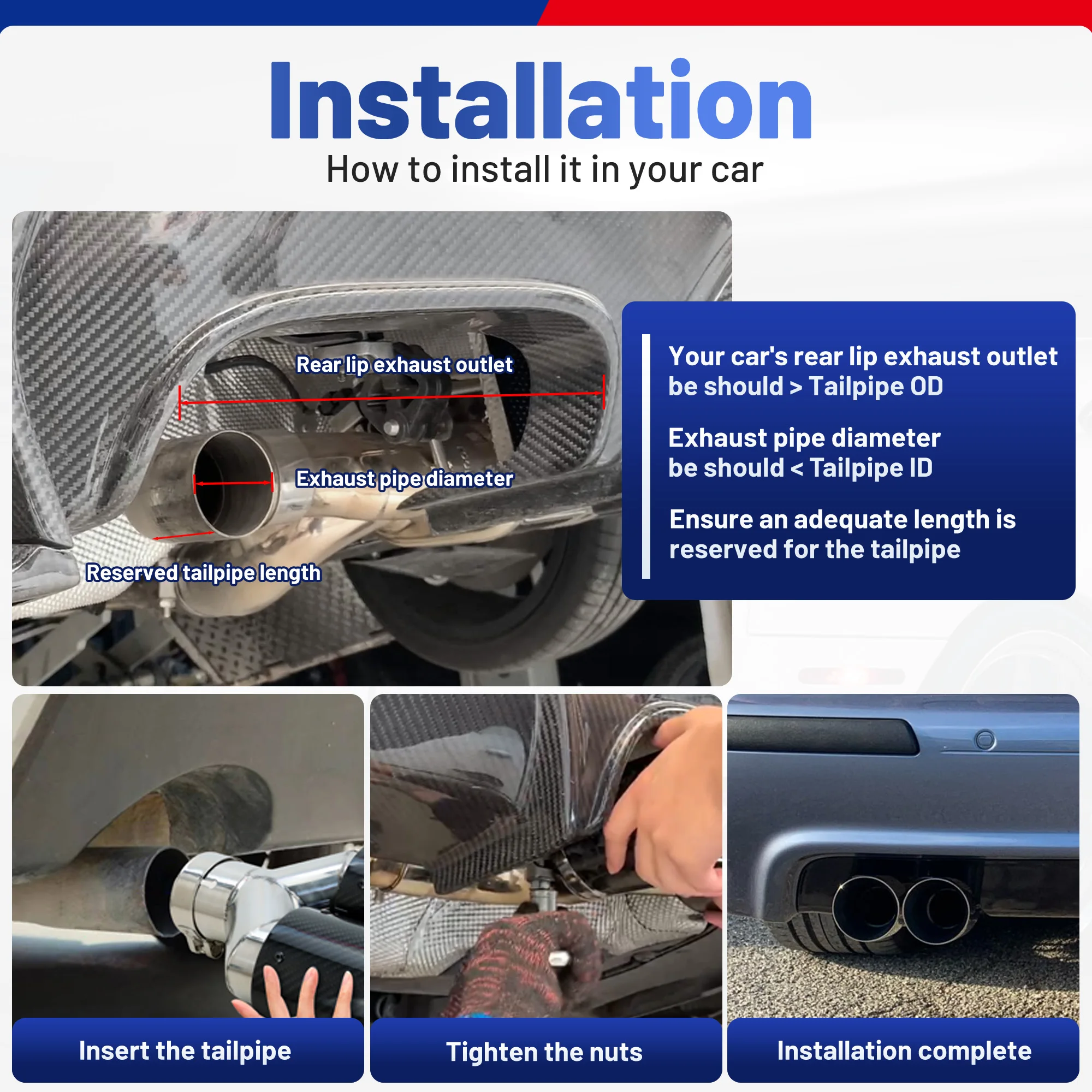 Installation

How to install it in your car

Rear lip exhaust outlet

Exhaust pipe diameter

Reserved tailpipe length

Your car's rear lip exhaust outlet be should > Tailpipe OD

Exhaust pipe diameter be should < Tailpipe ID

Ensure an adequate length is reserved for the tailpipe

Insert the tailpipe

Tighten the nuts

Installation complete