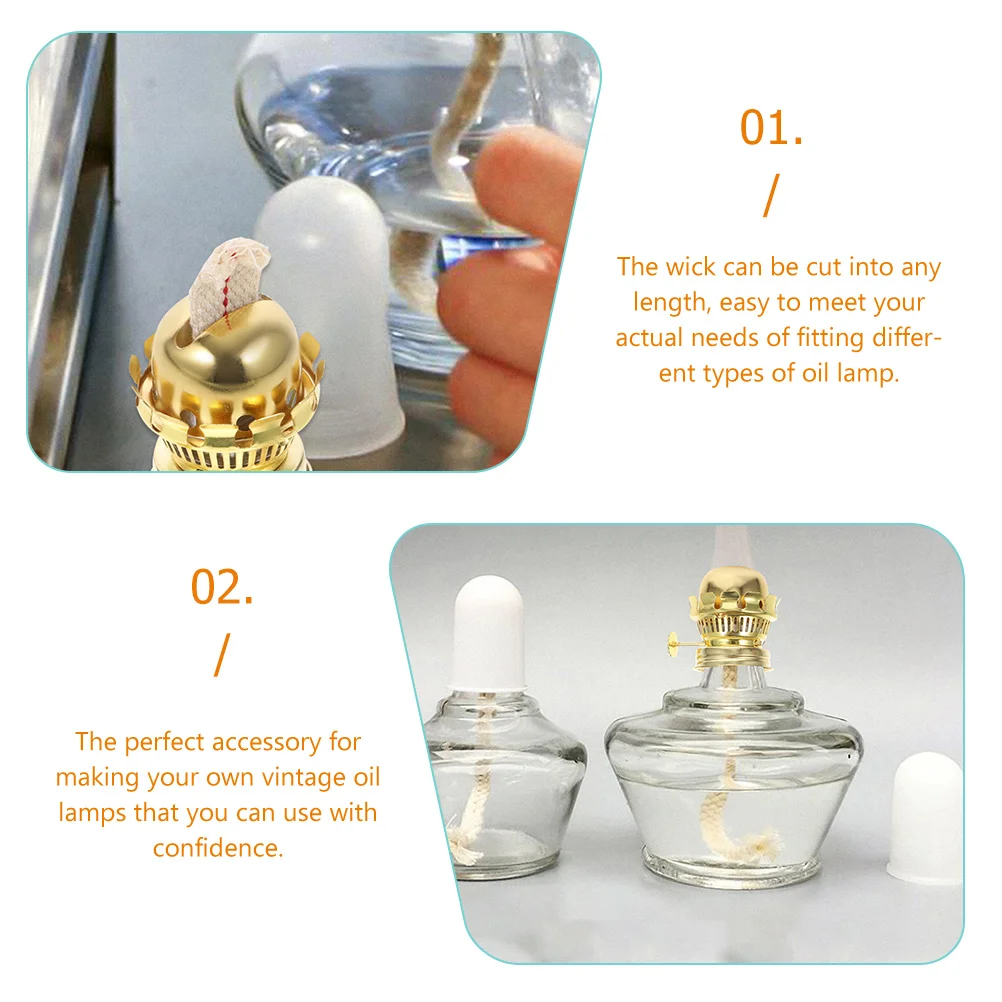 01.
/
The wick can be cut into any length, easy to meet your actual needs of fitting different types of oil lamp.

02.
/
The perfect accessory for making your own vintage oil lamps that you can use with confidence.