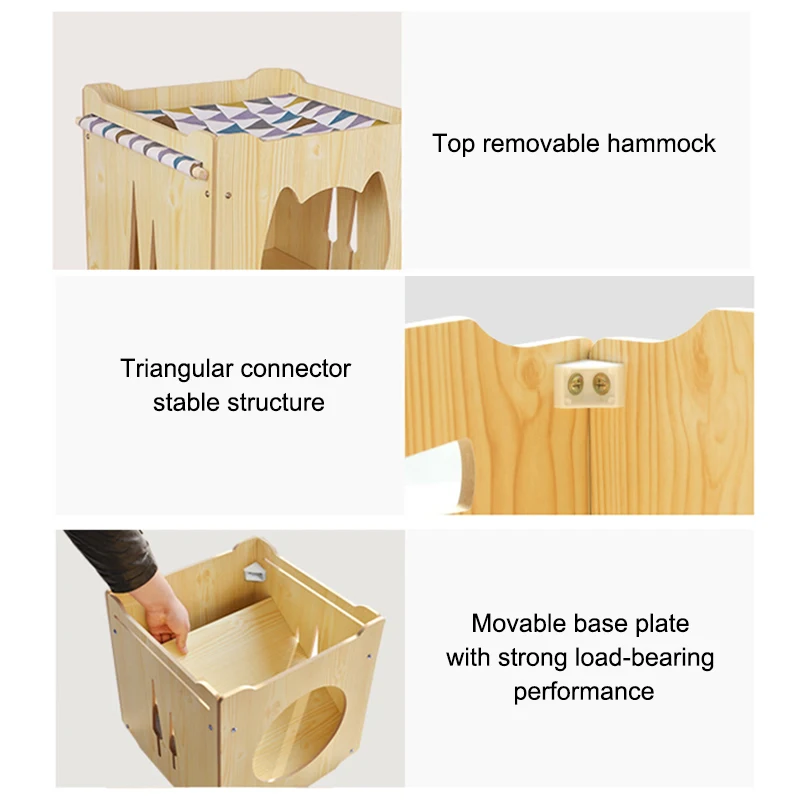 Top removable hammock

Triangular connector stable structure

Movable base plate with strong load-bearing performance