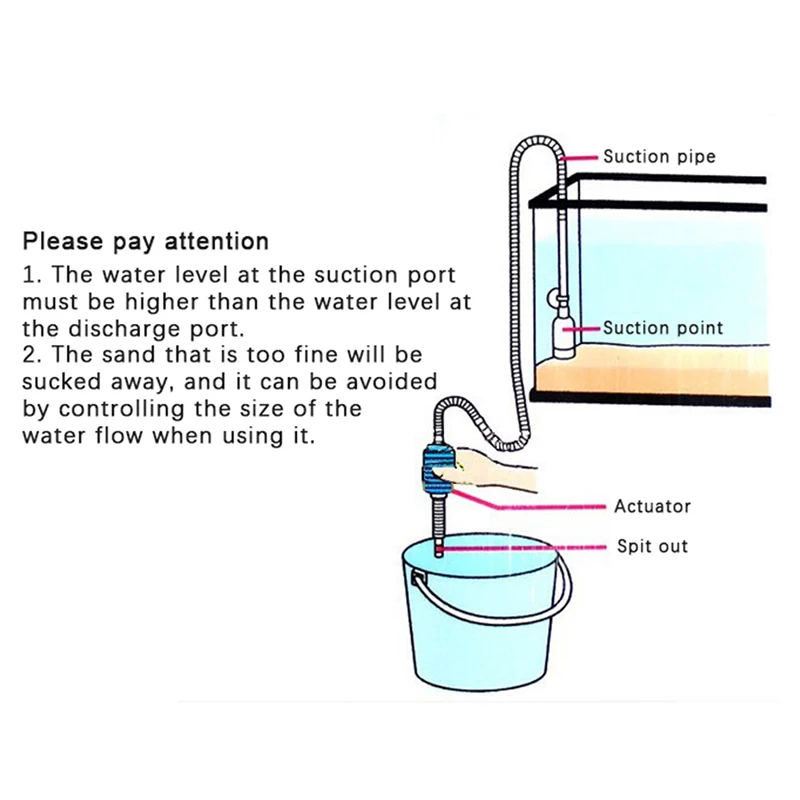 Please pay attention
1. The water level at the suction port must be higher than the water level at the discharge port.
2. The sand that is too fine will be sucked away, and it can be avoided by controlling the size of the water flow when using it.

Suction pipe
Suction point
Actuator
Spit out