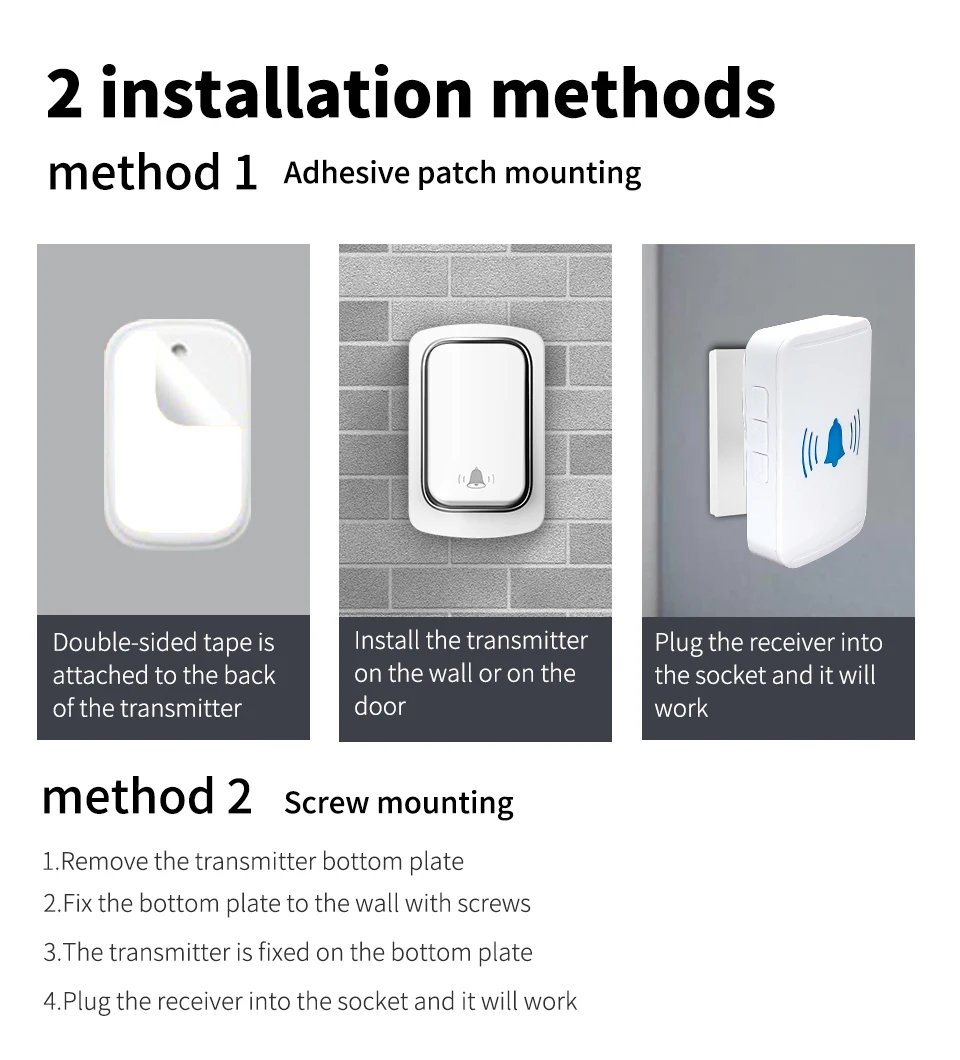 2 installation methods

method 1 Adhesive patch mounting

Double-sided tape is attached to the back of the transmitter

Install the transmitter on the wall or on the door

Plug the receiver into the socket and it will work

method 2 Screw mounting

1.Remove the transmitter bottom plate

2.Fix the bottom plate to the wall with screws

3.The transmitter is fixed on the bottom plate

4.Plug the receiver into the socket and it will work