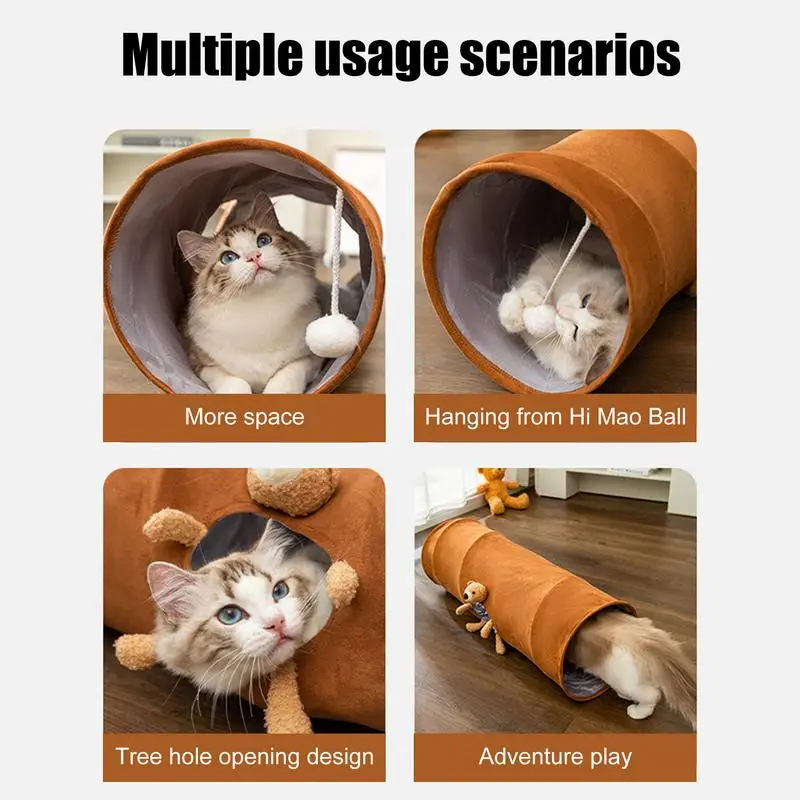 Multiple usage scenarios

More space

Hanging from Hi Mao Ball

Tree hole opening design

Adventure play