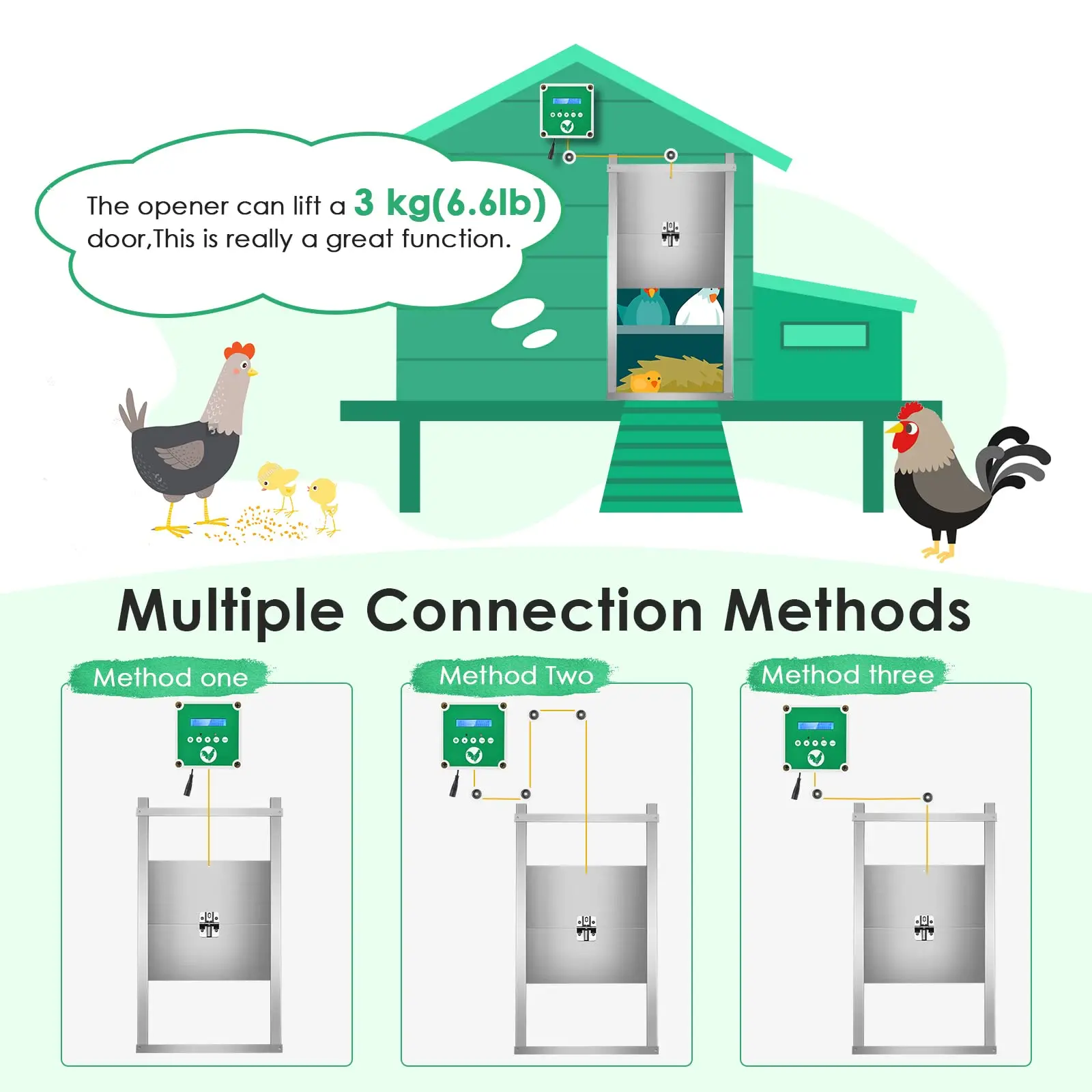 The opener can lift a 3 kg(6.6lb) door,This is really a great function.

Multiple Connection Methods

Method one

Method Two

Method three