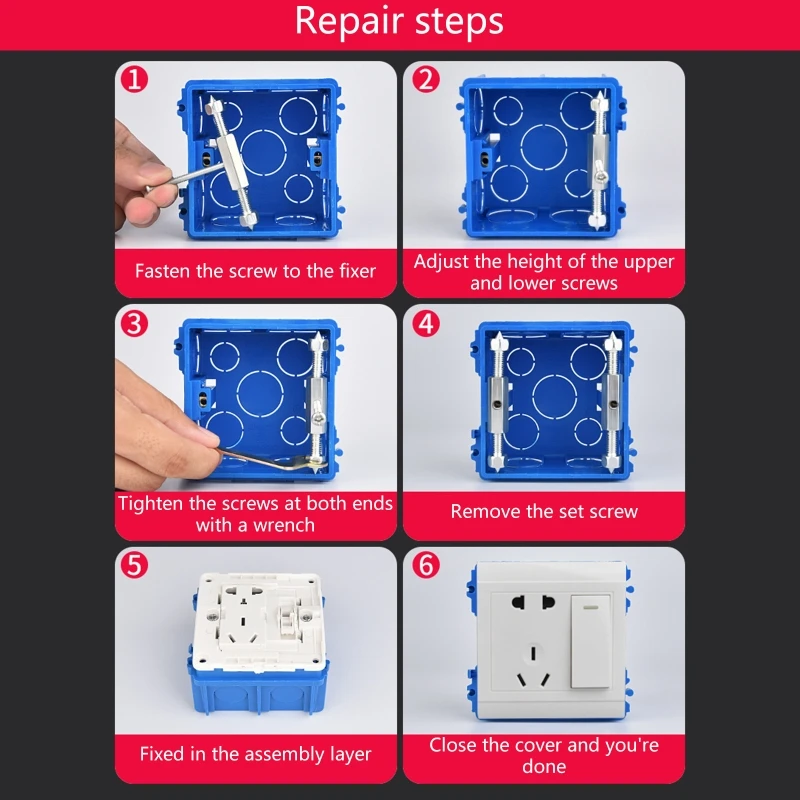 Repair steps

1

Fasten the screw to the fixer

2

Adjust the height of the upper and lower screws

3

Tighten the screws at both ends with a wrench

4

Remove the set screw

5

Fixed in the assembly layer

6

Close the cover and you're done