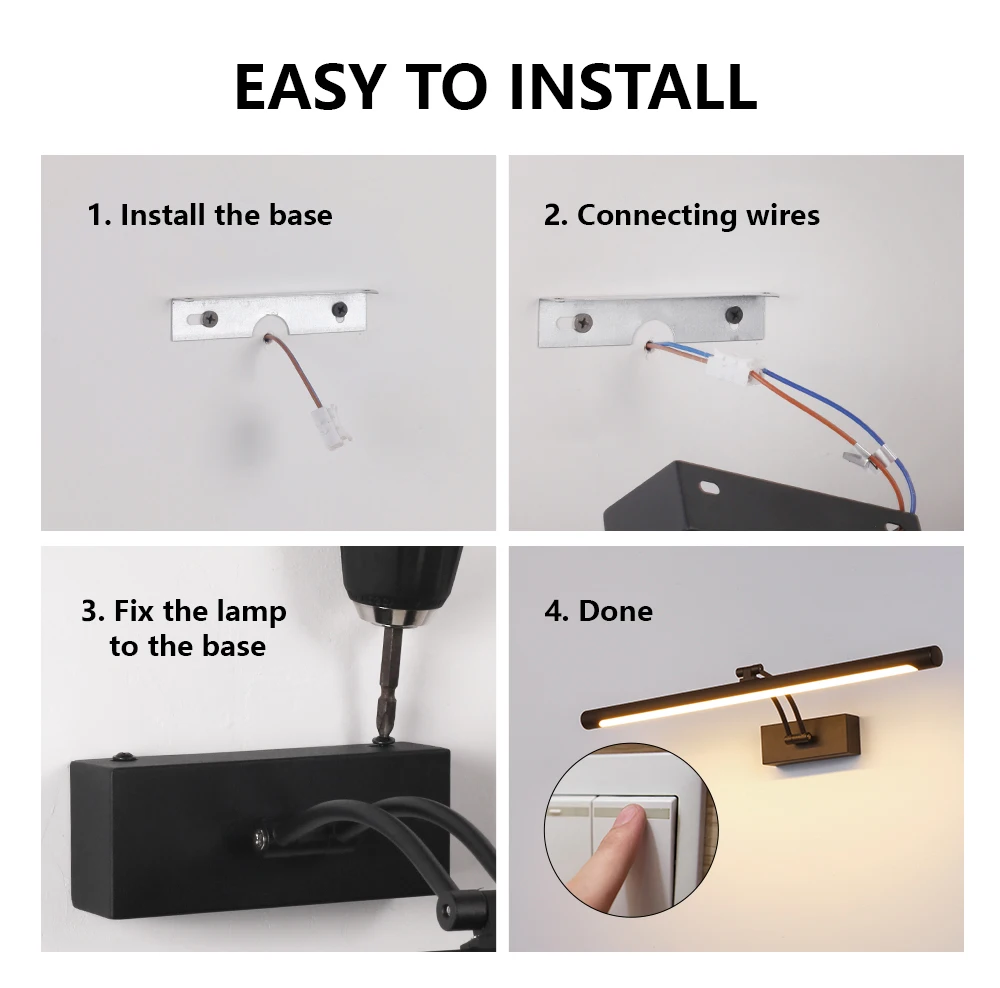 EASY TO INSTALL

1. Install the base

2. Connecting wires

3. Fix the lamp to the base

4. Done