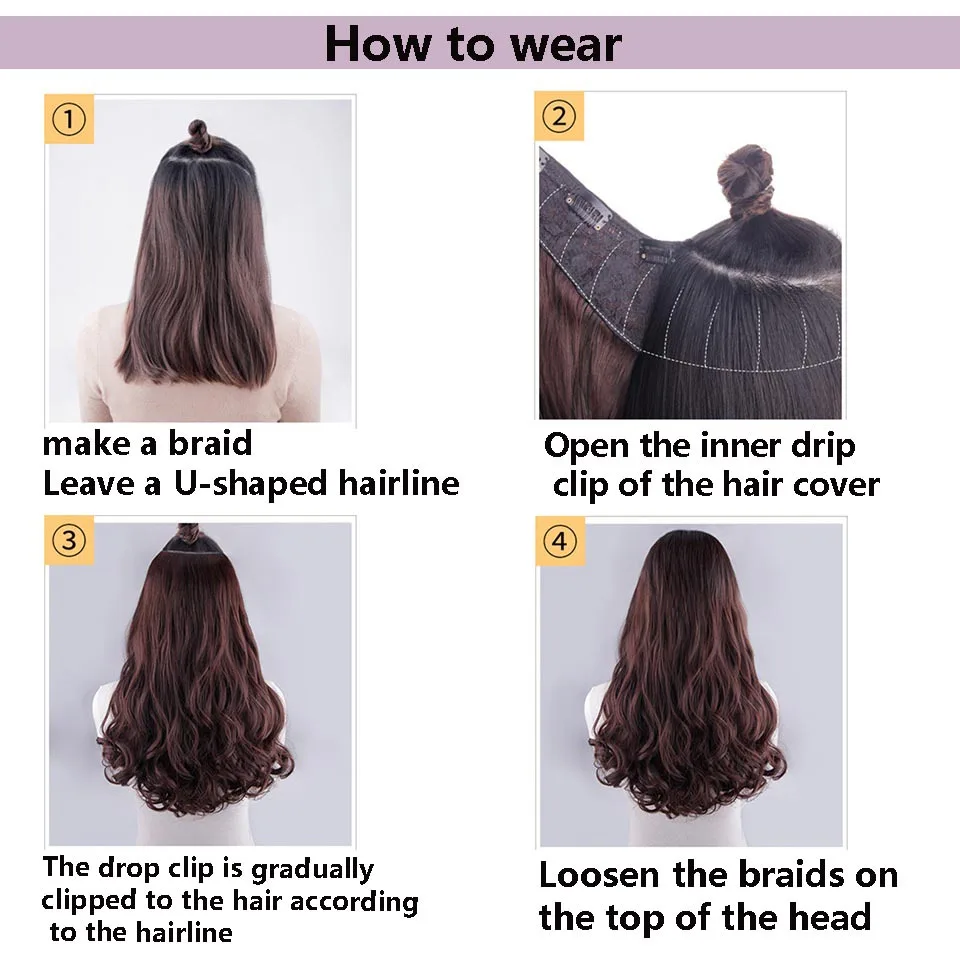 How to wear

①
make a braid
Leave a U-shaped hairline

②
Open the inner drip clip of the hair cover

③
The drop clip is gradually clipped to the hair according to the hairline

④
Loosen the braids on the top of the head