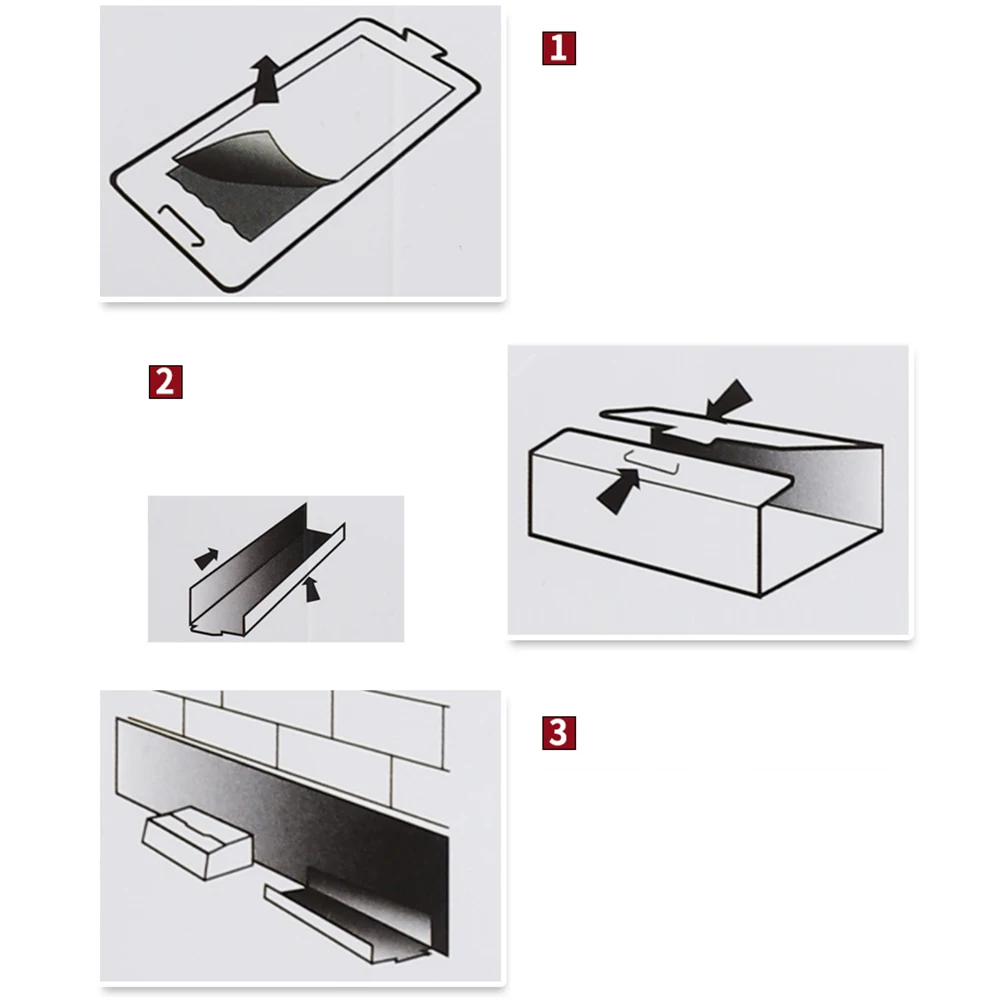 1

2

3