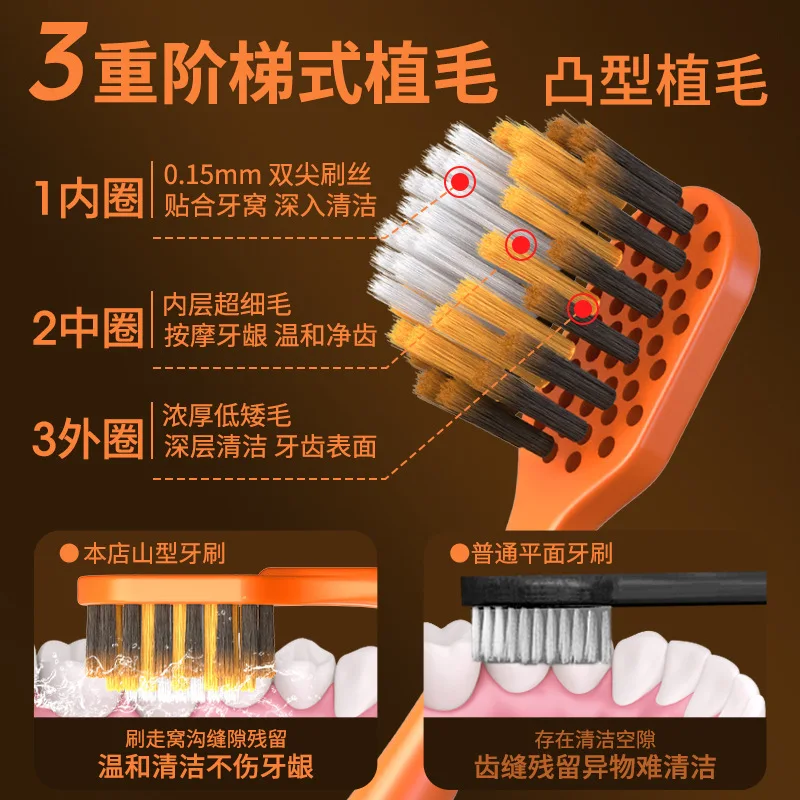 3重阶梯式植毛 凸型植毛

1内圈
0.15mm 双尖刷丝
贴合牙窝 深入清洁

2中圈
内层超细毛
按摩牙龈 温和净齿

3外圈
浓厚低矮毛
深层清洁 牙齿表面

●本店山型牙刷

刷走窝沟缝隙残留
温和清洁不伤牙龈

●普通平面牙刷

存在清洁空隙
齿缝残留异物难清洁