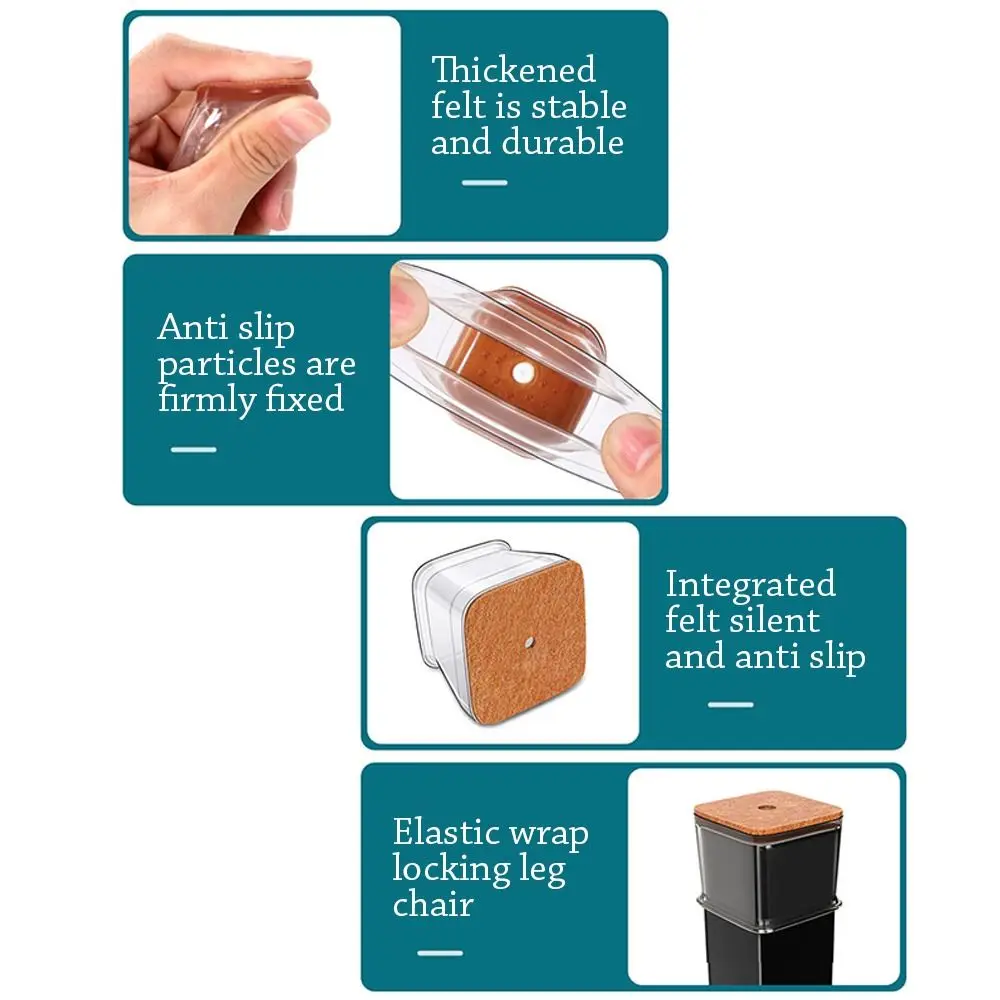 Thickened felt is stable and durable

Anti slip particles are firmly fixed

Integrated felt silent and anti slip

Elastic wrap locking leg chair