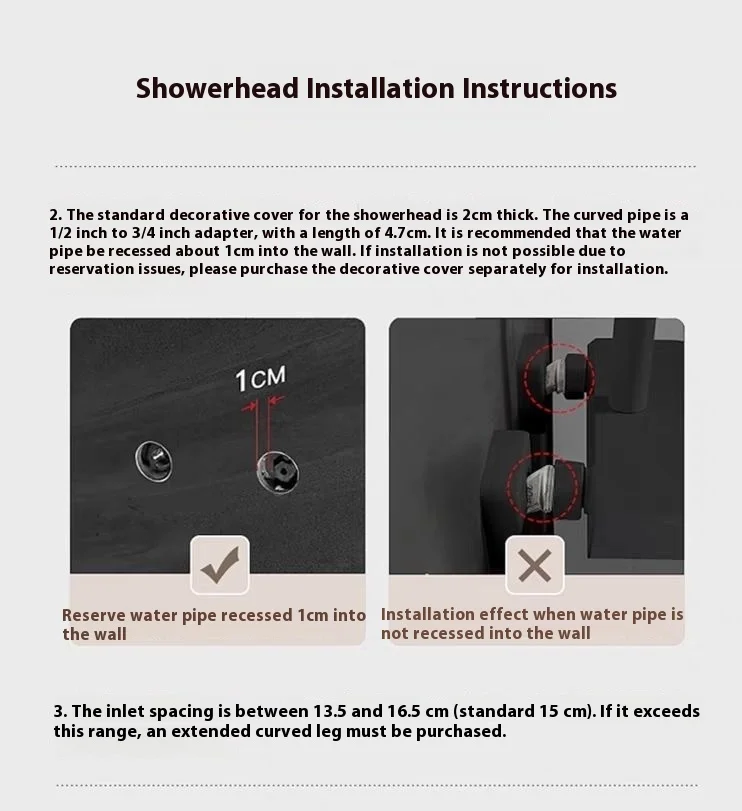 Showerhead Installation Instructions

2. The standard decorative cover for the showerhead is 2cm thick. The curved pipe is a 1/2 inch to 3/4 inch adapter, with a length of 4.7cm. It is recommended that the water pipe be recessed about 1cm into the wall. If installation is not possible due to reservation issues, please purchase the decorative cover separately for installation.

1CM

Reserve water pipe recessed 1cm into the wall

Installation effect when water pipe is not recessed into the wall

3. The inlet spacing is between 13.5 and 16.5 cm (standard 15 cm). If it exceeds this range, an extended curved leg must be purchased.