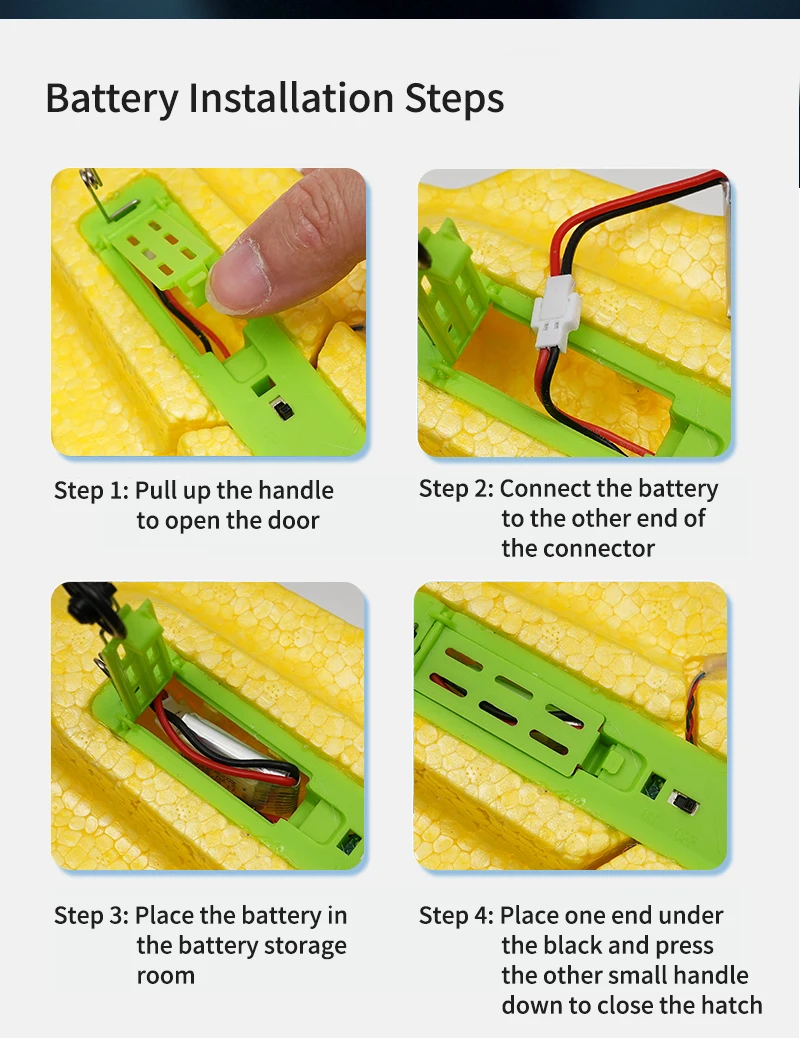 Battery Installation Steps

Step 1: Pull up the handle to open the door

Step 2: Connect the battery to the other end of the connector

Step 3: Place the battery in the battery storage room

Step 4: Place one end under the black and press the other small handle down to close the hatch