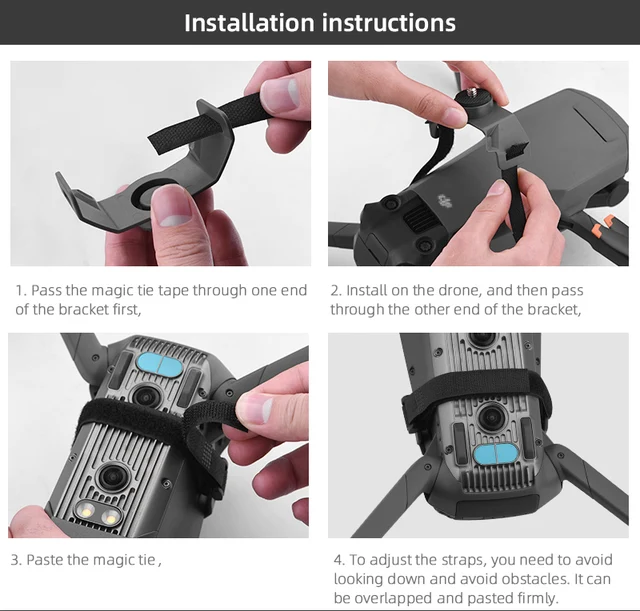 Installation instructions

1. Pass the magic tie tape through one end of the bracket first,

2. Install on the drone, and then pass through the other end of the bracket,

3. Paste the magic tie ,

4. To adjust the straps, you need to avoid looking down and avoid obstacles. It can be overlapped and pasted firmly.