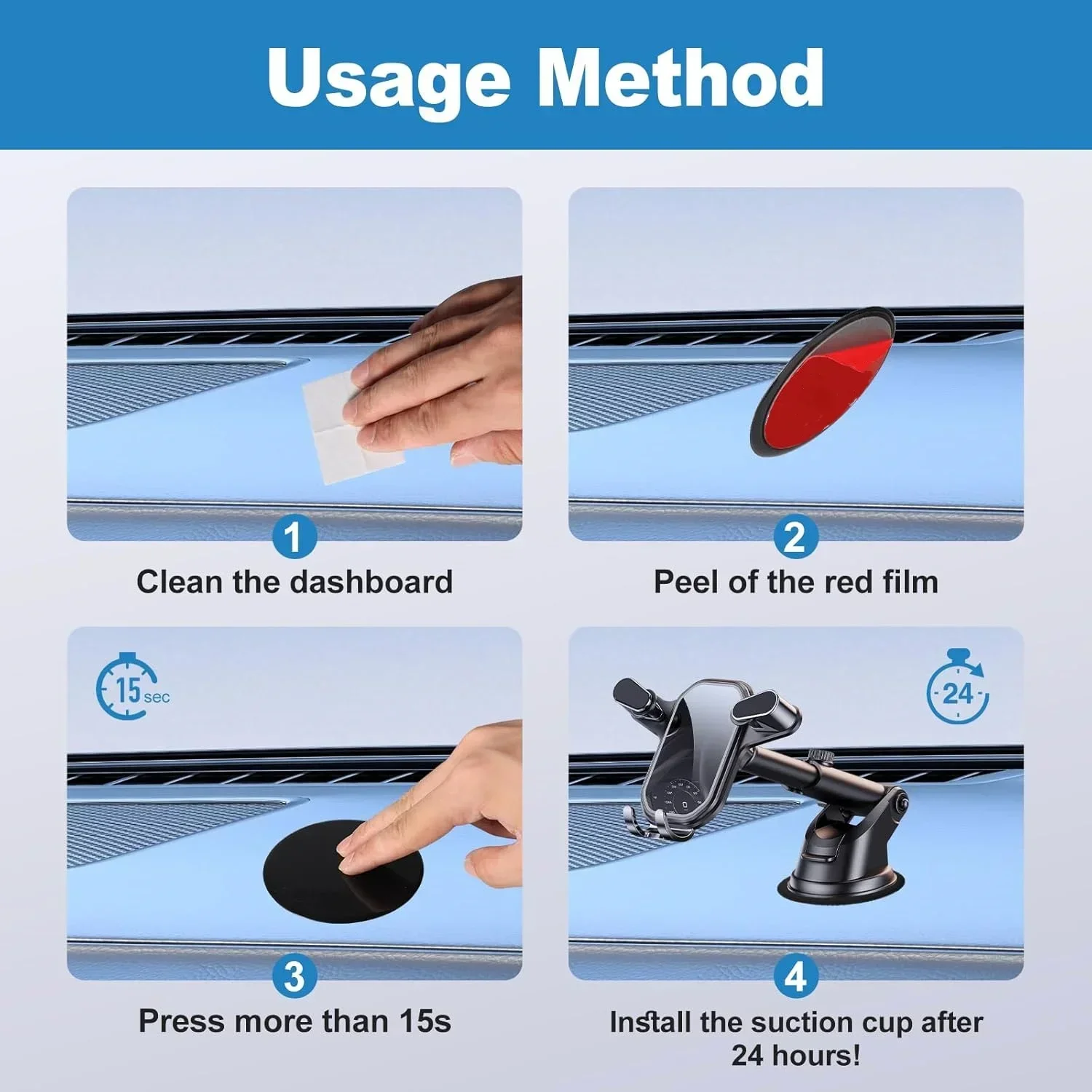 Usage Method

1
Clean the dashboard

2
Peel of the red film

15 sec

3
Press more than 15s

24

4
Install the suction cup after 24 hours!