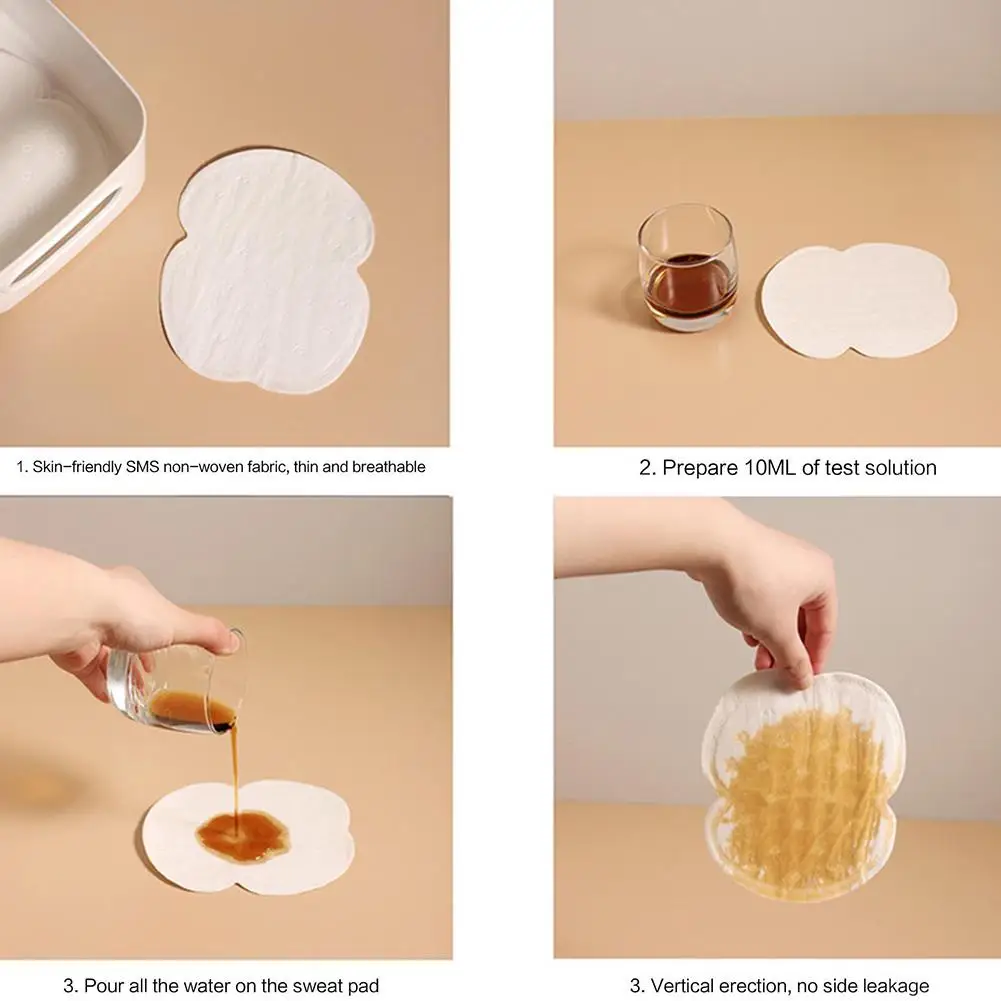 1. Skin-friendly SMS non-woven fabric, thin and breathable

2. Prepare 10ML of test solution

3. Pour all the water on the sweat pad

3. Vertical erection, no side leakage