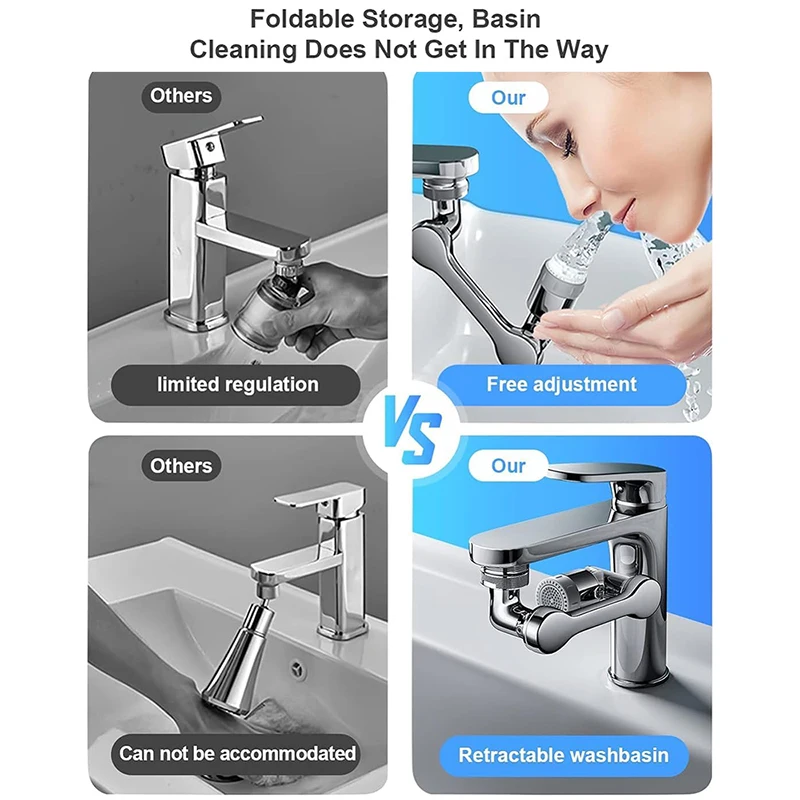 Foldable Storage, Basin Cleaning Does Not Get In The Way

Others

limited regulation

Our

Free adjustment

VS

Others

Can not be accommodated

Our

Retractable washbasin