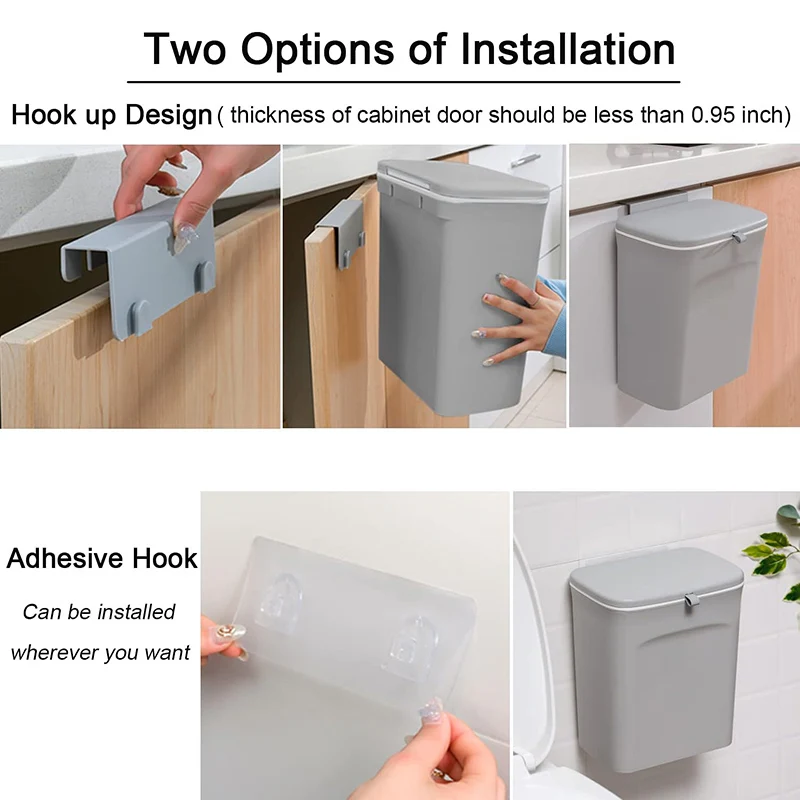 Two Options of Installation

Hook up Design ( thickness of cabinet door should be less than 0.95 inch)

Adhesive Hook

Can be installed wherever you want