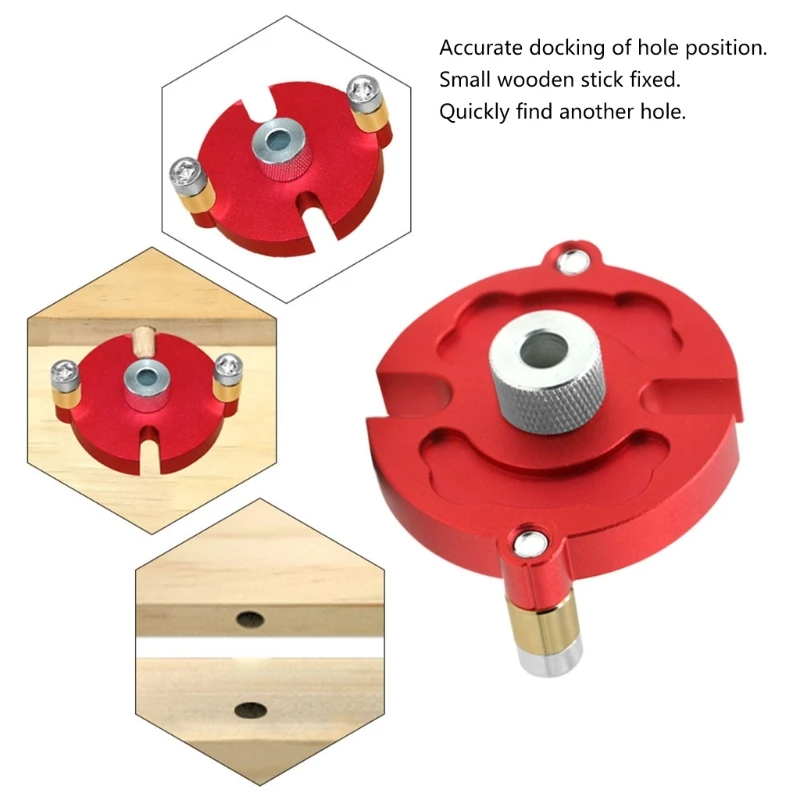 Accurate docking of hole position.
Small wooden stick fixed.
Quickly find another hole.