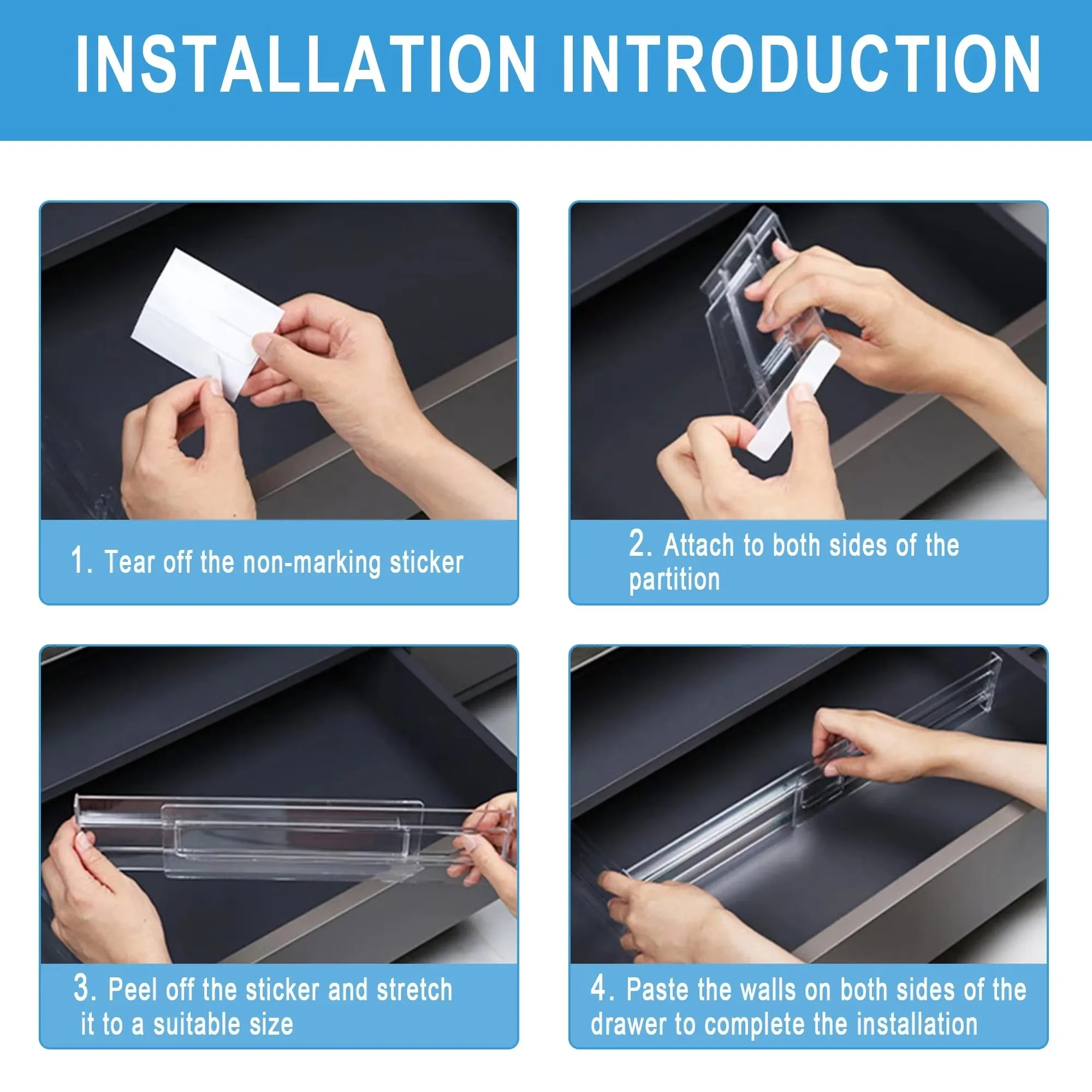 INSTALLATION INTRODUCTION

1. Tear off the non-marking sticker

2. Attach to both sides of the partition

3. Peel off the sticker and stretch it to a suitable size

4. Paste the walls on both sides of the drawer to complete the installation