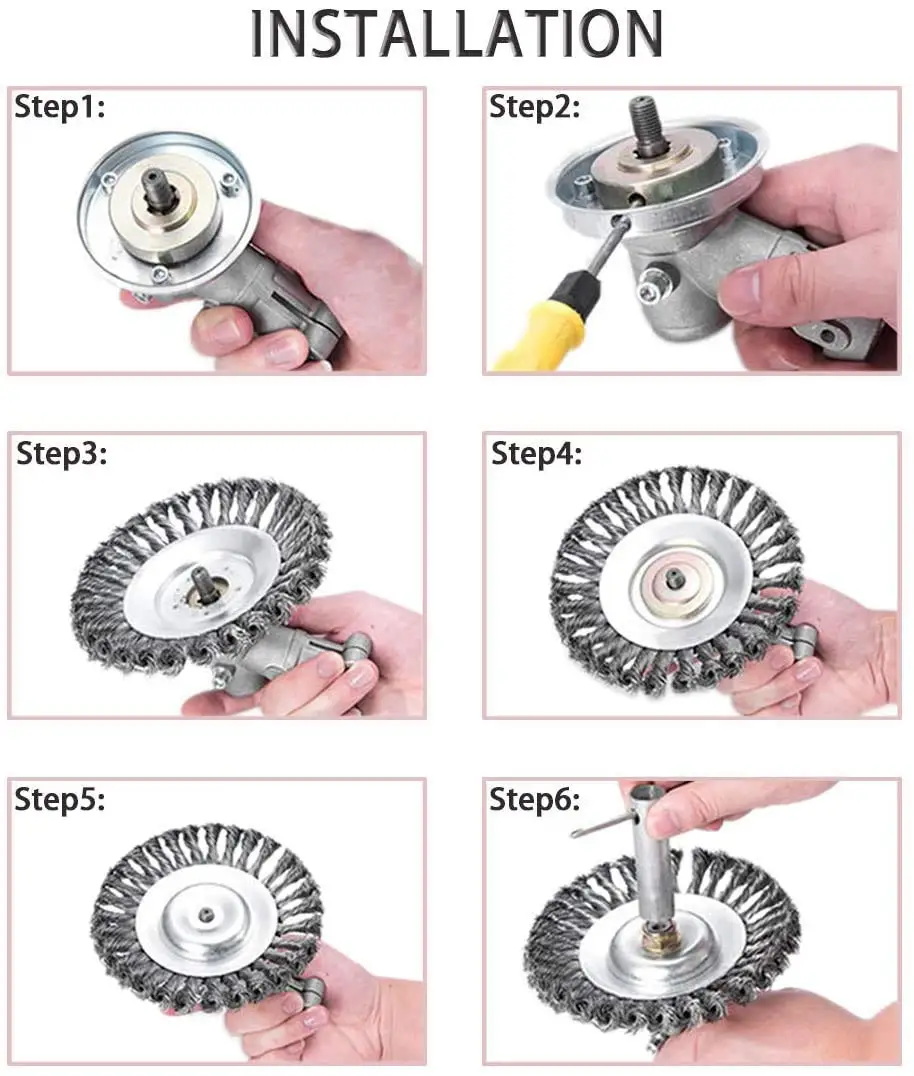 INSTALLATION

Step1:

Step2:

Step3:

Step4:

Step5:

Step6: