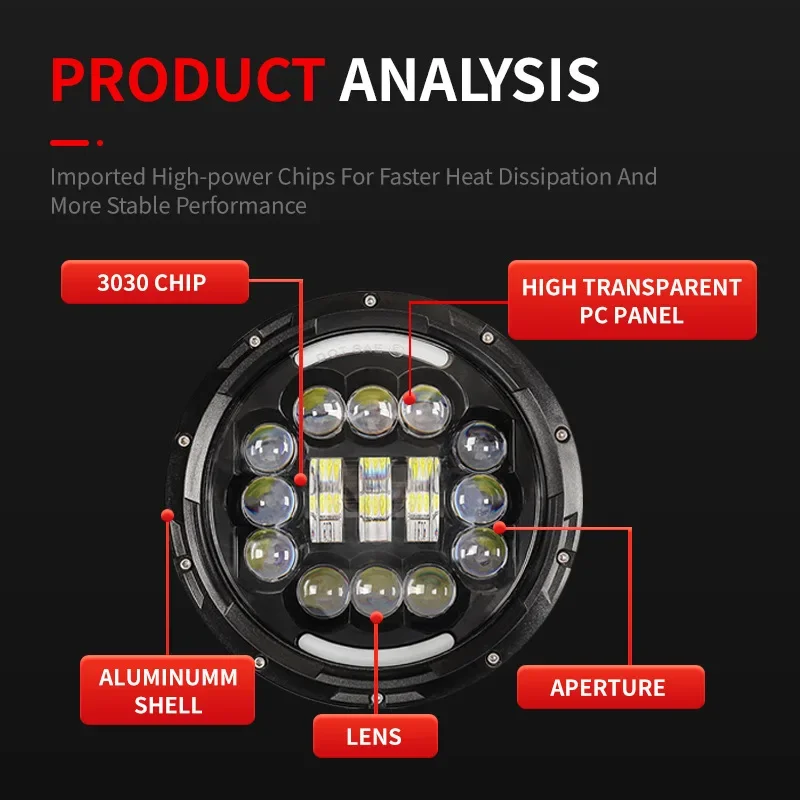 PRODUCT ANALYSIS

Imported High-power Chips For Faster Heat Dissipation And More Stable Performance

3030 CHIP

HIGH TRANSPARENT PC PANEL

DOT SAE

ALUMINUMM SHELL

APERTURE

LENS