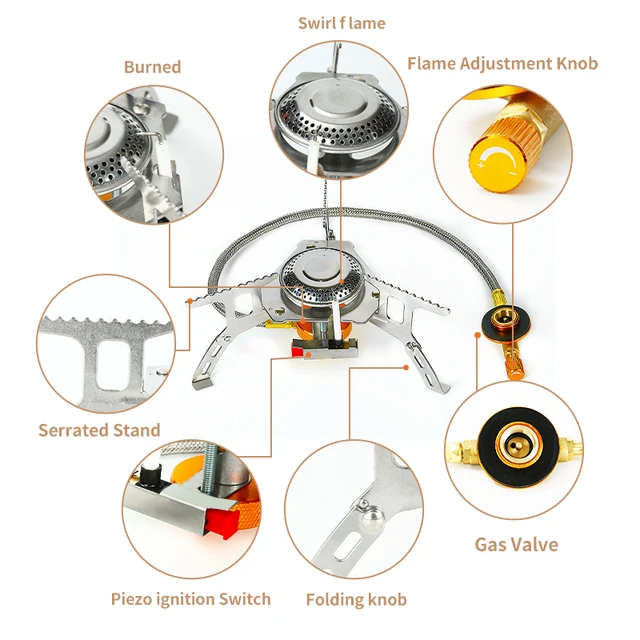 Swirl f lame

Burned

Flame Adjustment Knob

Serrated Stand

Gas Valve

Piezo ignition Switch

Folding knob