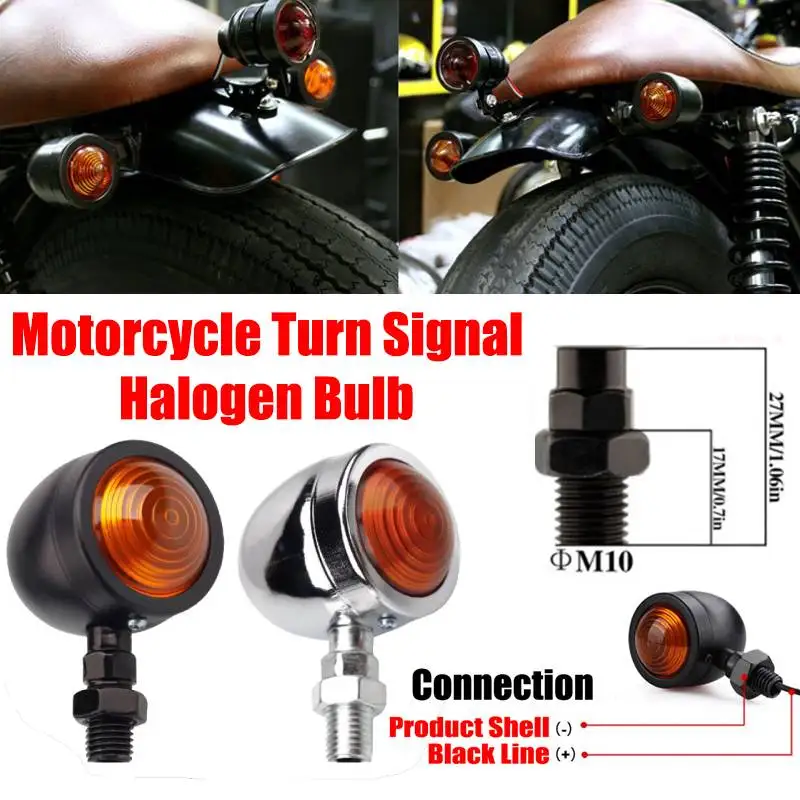 Motorcycle Turn Signal Halogen Bulb

27MM/1.06in

17MM/0.7in

ΦM10

Connection

Product Shell (-)

Black Line (+)