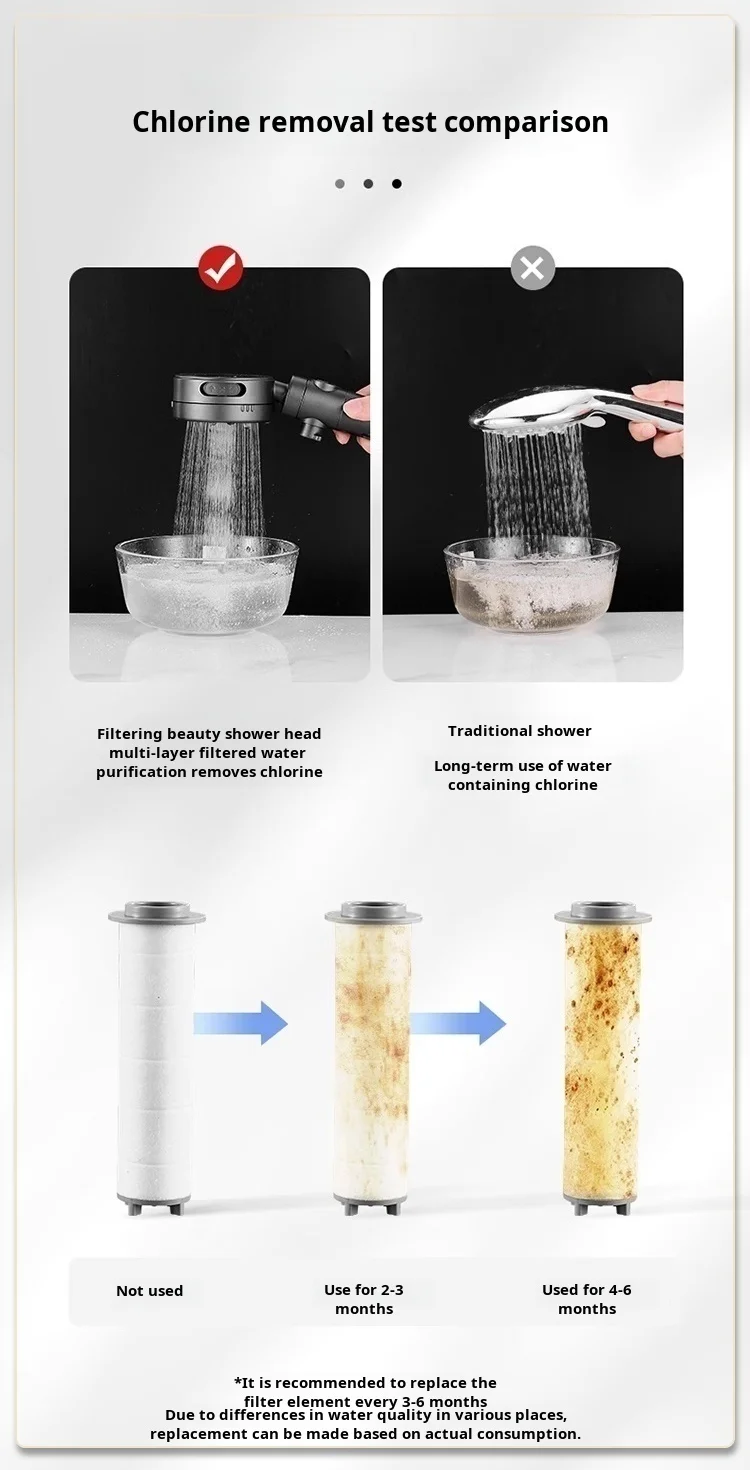 Chlorine removal test comparison

Filtering beauty shower head multi-layer filtered water purification removes chlorine

Traditional shower

Long-term use of water containing chlorine

Not used

Use for 2-3 months

Used for 4-6 months

*It is recommended to replace the filter element every 3-6 months
Due to differences in water quality in various places, replacement can be made based on actual consumption.