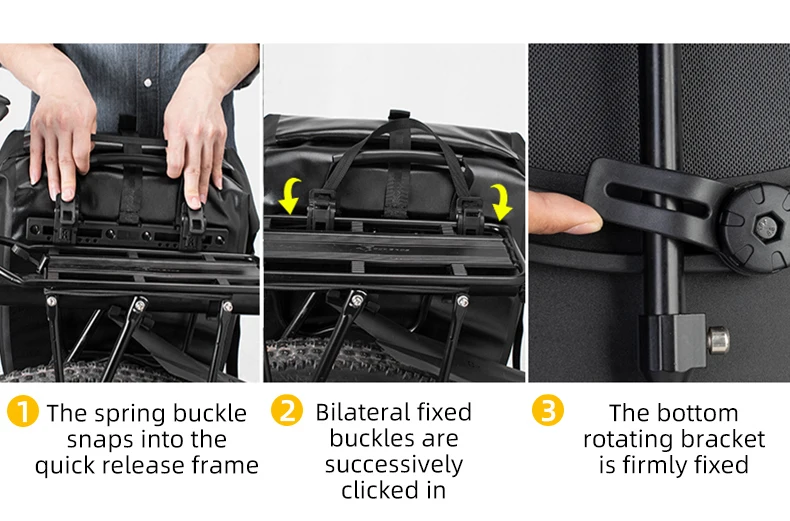 1 The spring buckle snaps into the quick release frame

2 Bilateral fixed buckles are successively clicked in

3 The bottom rotating bracket is firmly fixed