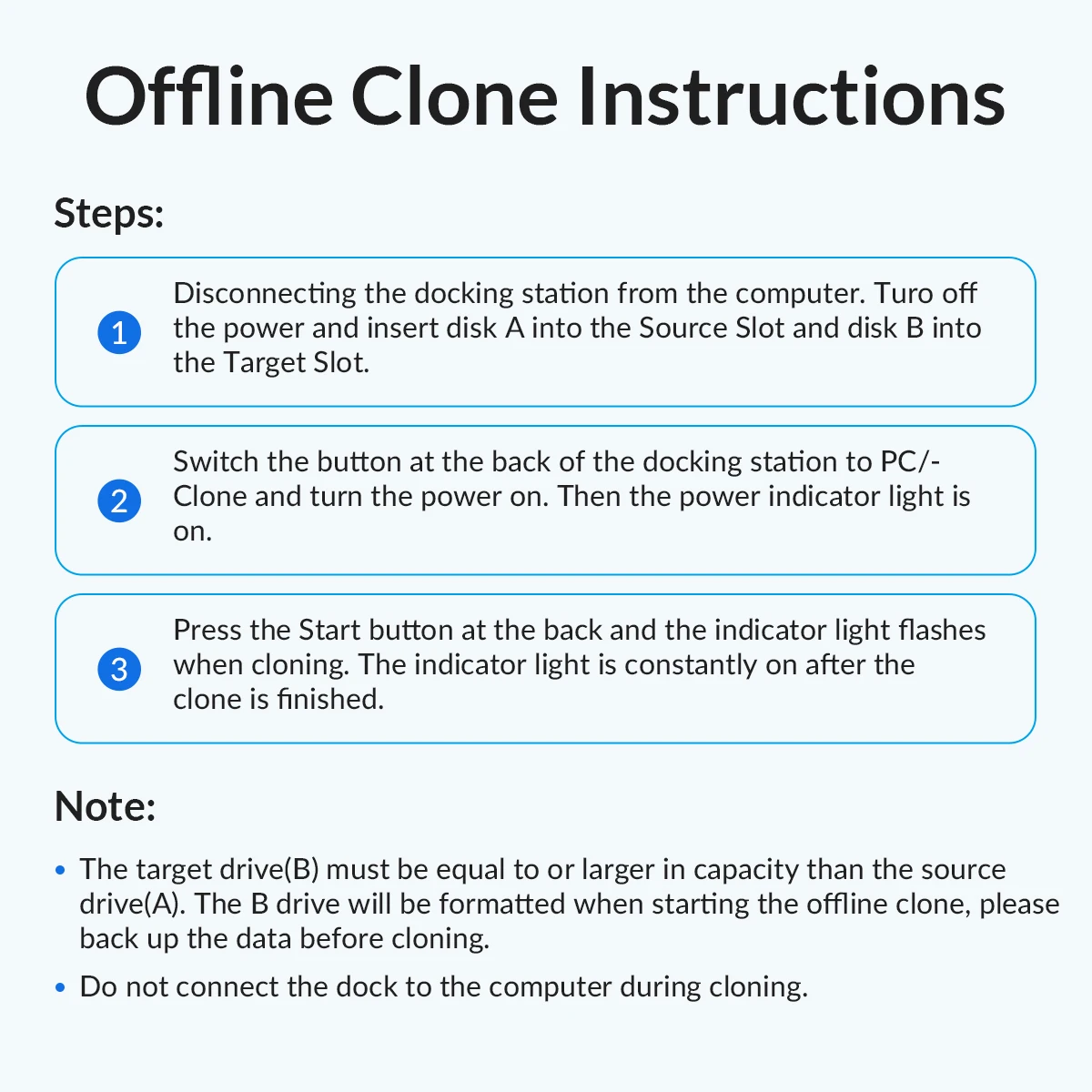 Offline Clone Instructions

Steps:

1 Disconnecting the docking station from the computer. Turo off the power and insert disk A into the Source Slot and disk B into the Target Slot.

2 Switch the button at the back of the docking station to PC/-Clone and turn the power on. Then the power indicator light is on.

3 Press the Start button at the back and the indicator light flashes when cloning. The indicator light is constantly on after the clone is finished.

Note:

• The target drive(B) must be equal to or larger in capacity than the source drive(A). The B drive will be formatted when starting the offline clone, please back up the data before cloning.

• Do not connect the dock to the computer during cloning.