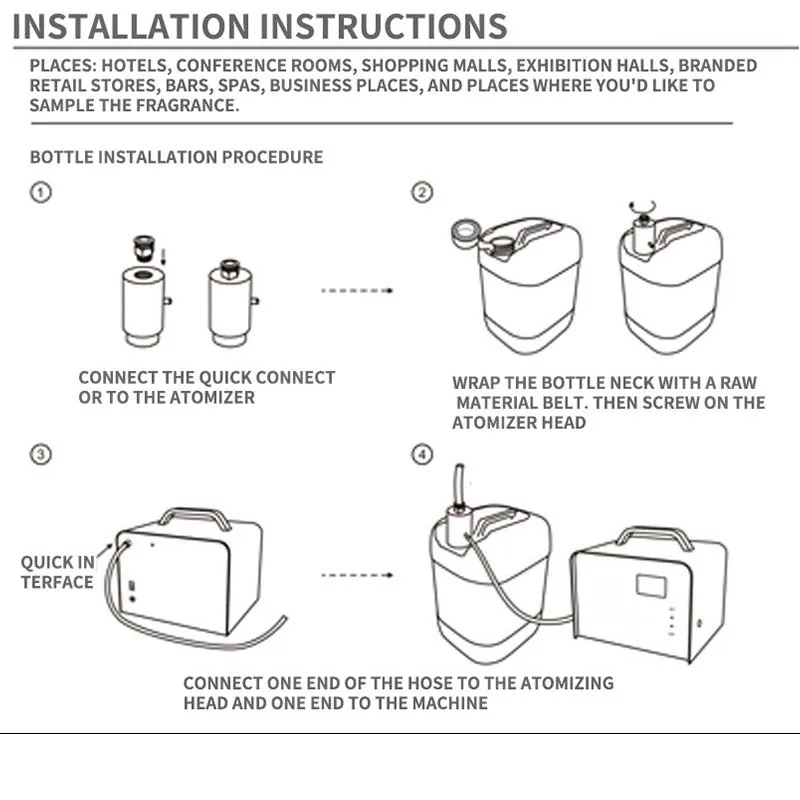 INSTALLATION INSTRUCTIONS

PLACES: HOTELS, CONFERENCE ROOMS, SHOPPING MALLS, EXHIBITION HALLS, BRANDED RETAIL STORES, BARS, SPAS, BUSINESS PLACES, AND PLACES WHERE YOU'D LIKE TO SAMPLE THE FRAGRANCE.

BOTTLE INSTALLATION PROCEDURE

①

CONNECT THE QUICK CONNECT OR TO THE ATOMIZER

②

WRAP THE BOTTLE NECK WITH A RAW MATERIAL BELT. THEN SCREW ON THE ATOMIZER HEAD

③

QUICK IN TERFACE

④

CONNECT ONE END OF THE HOSE TO THE ATOMIZING HEAD AND ONE END TO THE MACHINE