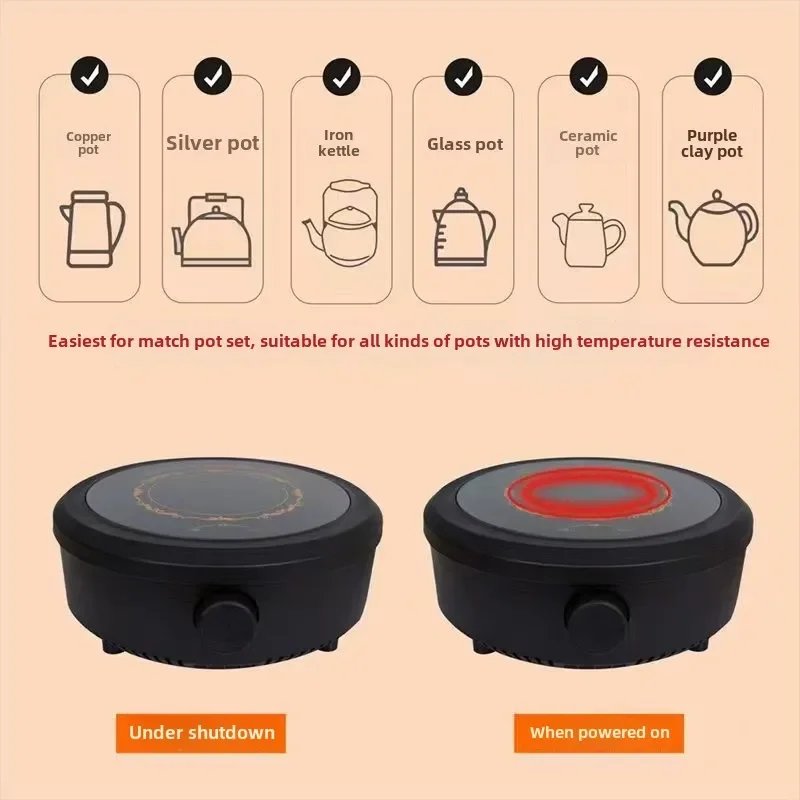 Copper pot

Silver pot

Iron kettle

Glass pot

Ceramic pot

Purple clay pot

Easiest for match pot set, suitable for all kinds of pots with high temperature resistance

Under shutdown

When powered on