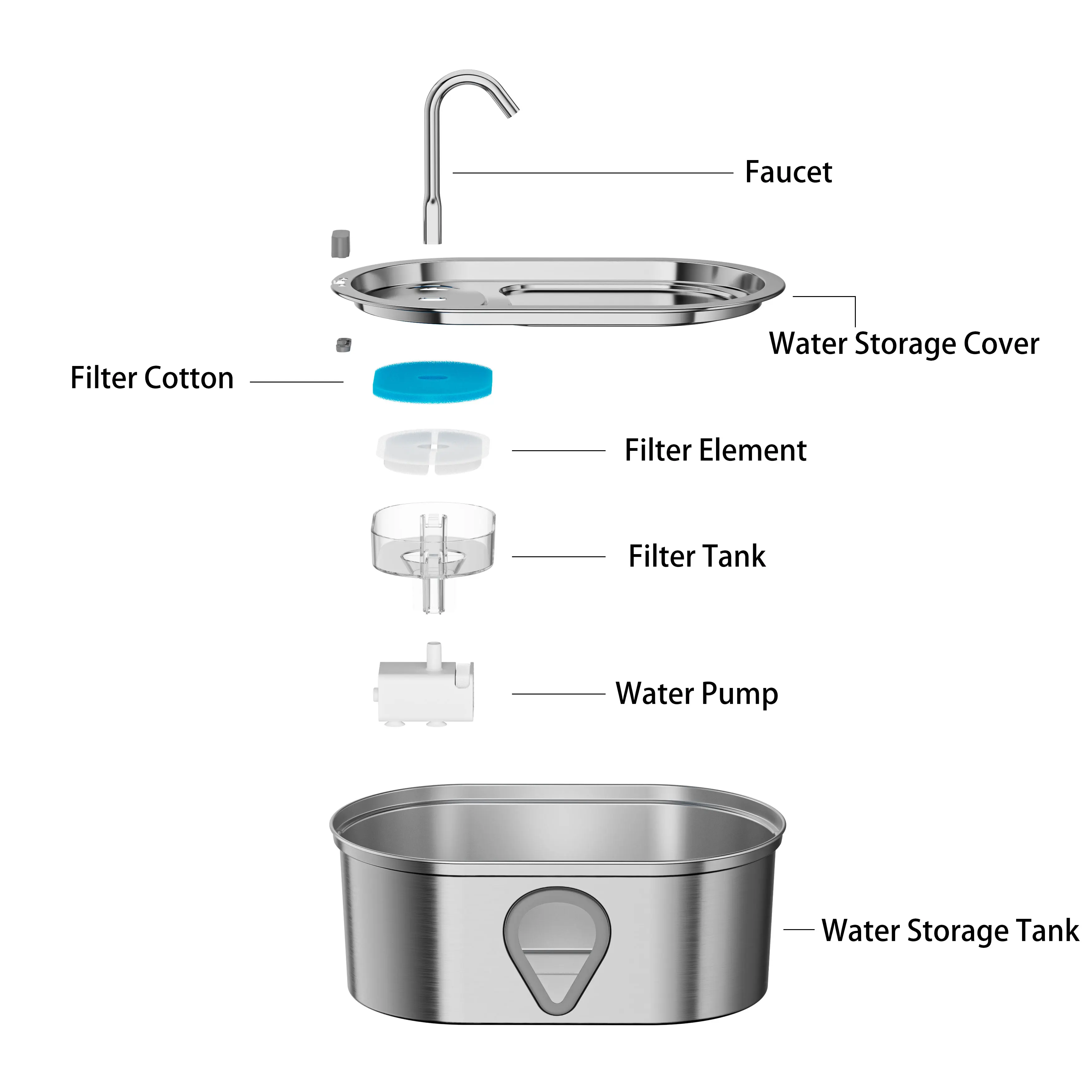 Faucet

Water Storage Cover

Filter Cotton

Filter Element

Filter Tank

Water Pump

Water Storage Tank