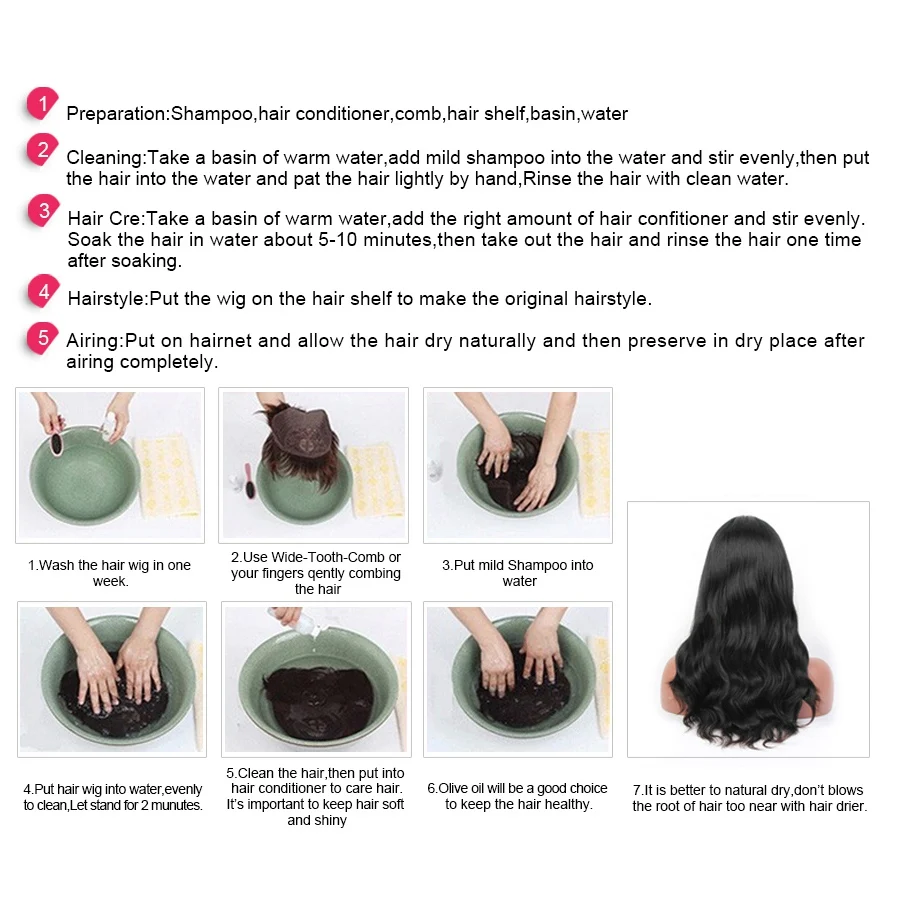 1 Preparation:Shampoo,hair conditioner,comb,hair shelf,basin,water

2 Cleaning:Take a basin of warm water,add mild shampoo into the water and stir evenly,then put the hair into the water and pat the hair lightly by hand,Rinse the hair with clean water.

3 Hair Cre:Take a basin of warm water,add the right amount of hair confitioner and stir evenly. Soak the hair in water about 5-10 minutes,then take out the hair and rinse the hair one time after soaking.

4 Hairstyle:Put the wig on the hair shelf to make the original hairstyle.

5 Airing:Put on hairnet and allow the hair dry naturally and then preserve in dry place after airing completely.

1.Wash the hair wig in one week.

2.Use Wide-Tooth-Comb or your fingers qently combing the hair

3.Put mild Shampoo into water

4.Put hair wig into water,evenly to clean,Let stand for 2 munutes.

5.Clean the hair,then put into hair conditioner to care hair. It's important to keep hair soft and shiny

6.Olive oil will be a good choice to keep the hair healthy.

7.It is better to natural dry,don't blows the root of hair too near with hair drier.