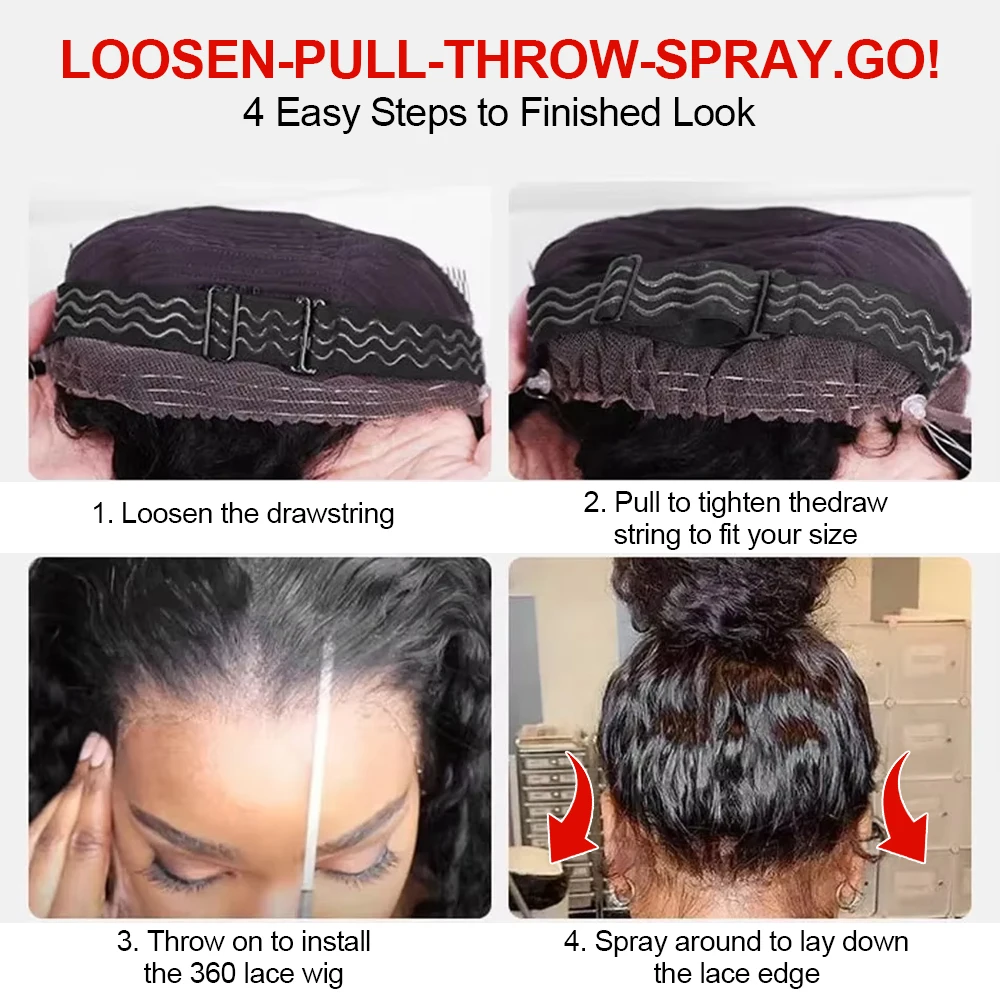 LOOSEN-PULL-THROW-SPRAY.GO!
4 Easy Steps to Finished Look

1. Loosen the drawstring

2. Pull to tighten thedraw string to fit your size

3. Throw on to install the 360 lace wig

4. Spray around to lay down the lace edge