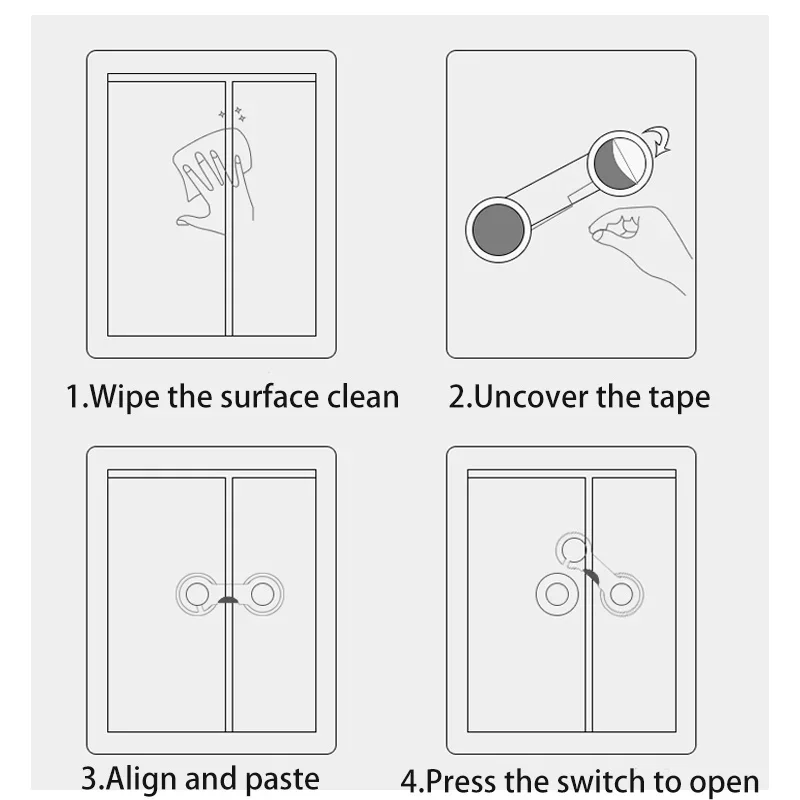 1.Wipe the surface clean

2.Uncover the tape

3.Align and paste

4.Press the switch to open